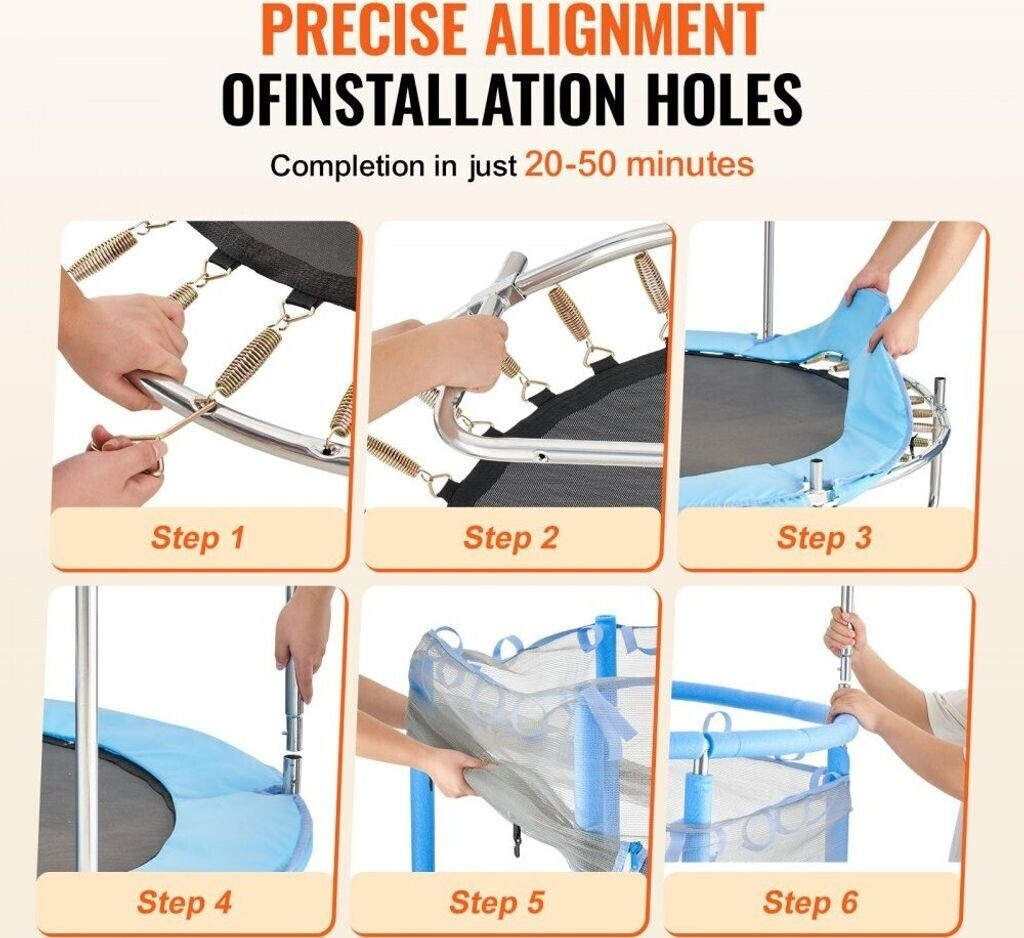 PRECISE ALIGNMENT OFINSTALLATION HOLES

Completion in just 20-50 minutes

Step 1

Step 2

Step 3

Step 4

Step 5

Step 6