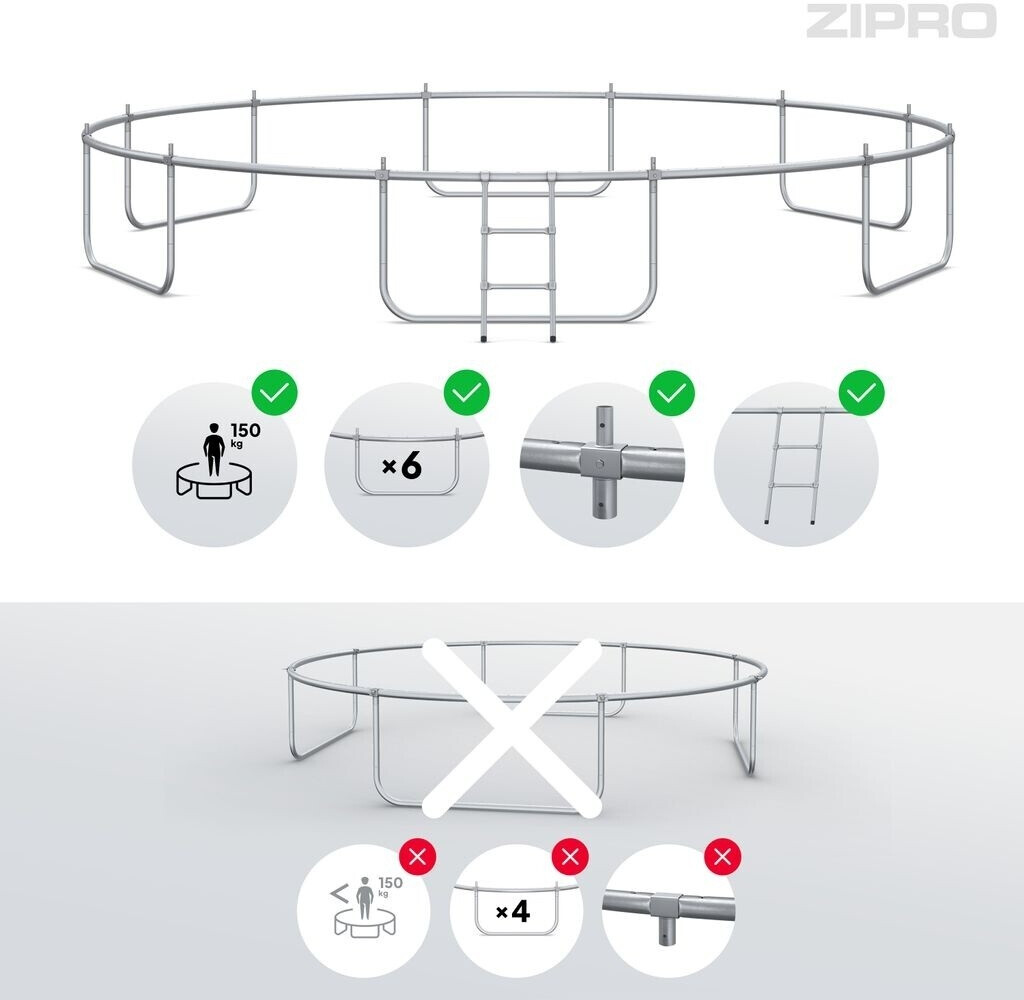 ZIPRO

150 kg

×6

< 150 kg

×4