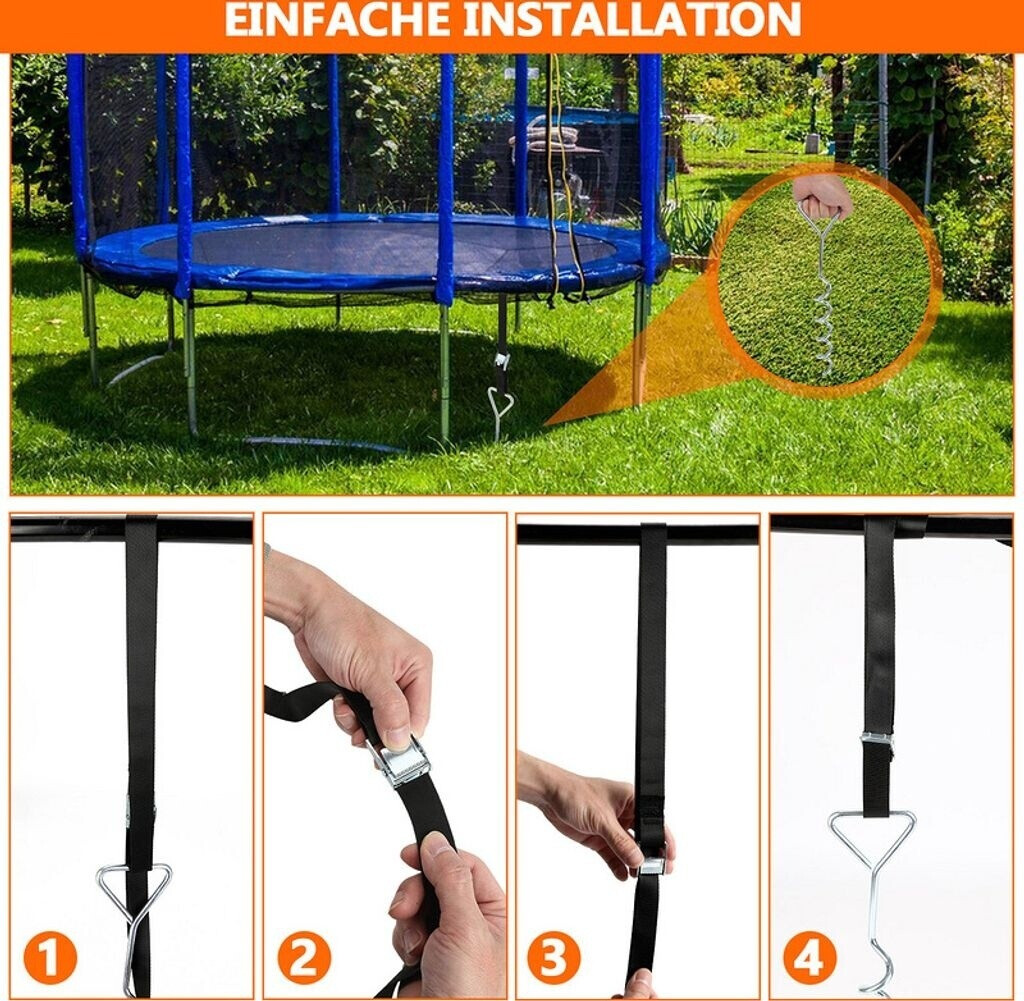 EINFACHE INSTALLATION

1

2

3

4