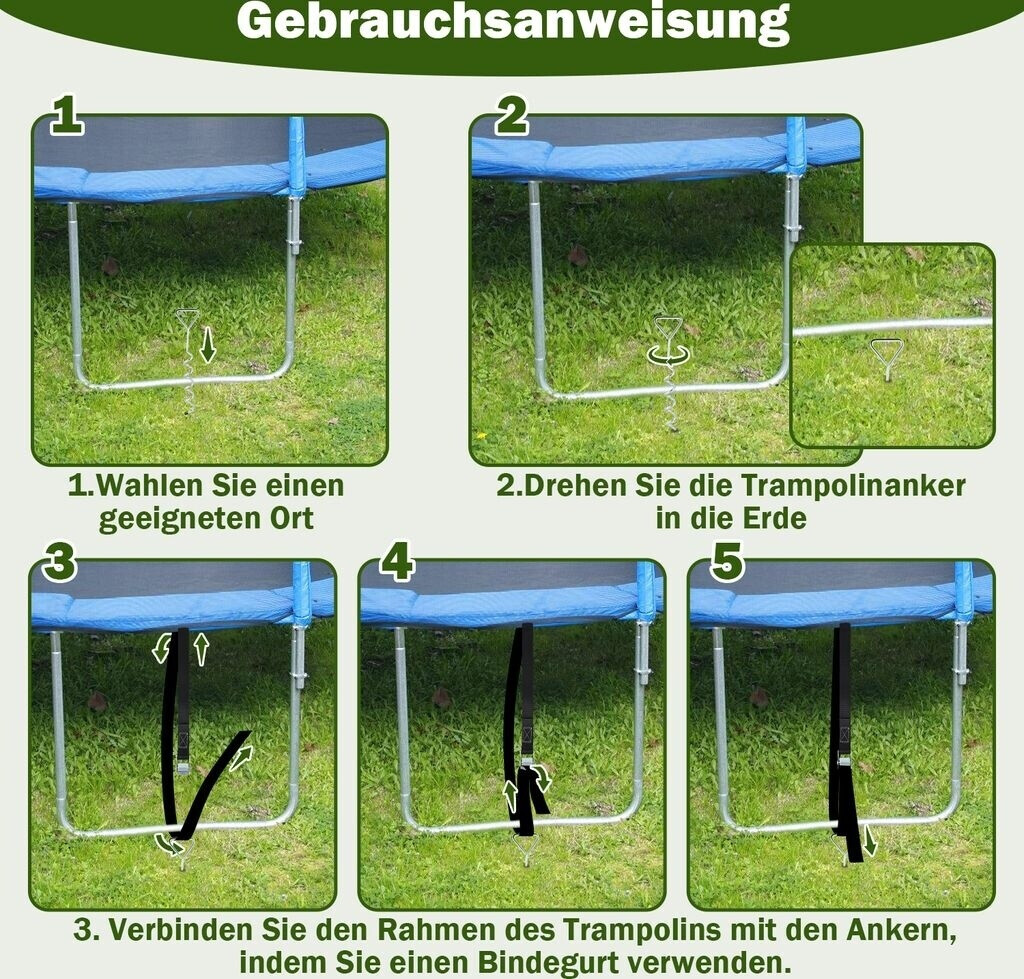 Gebrauchsanweisung

1

2

1.Wahlen Sie einen geeigneten Ort

2.Drehen Sie die Trampolinanker in die Erde

3

4

5

3. Verbinden Sie den Rahmen des Trampolins mit den Ankern, indem Sie einen Bindegurt verwenden.