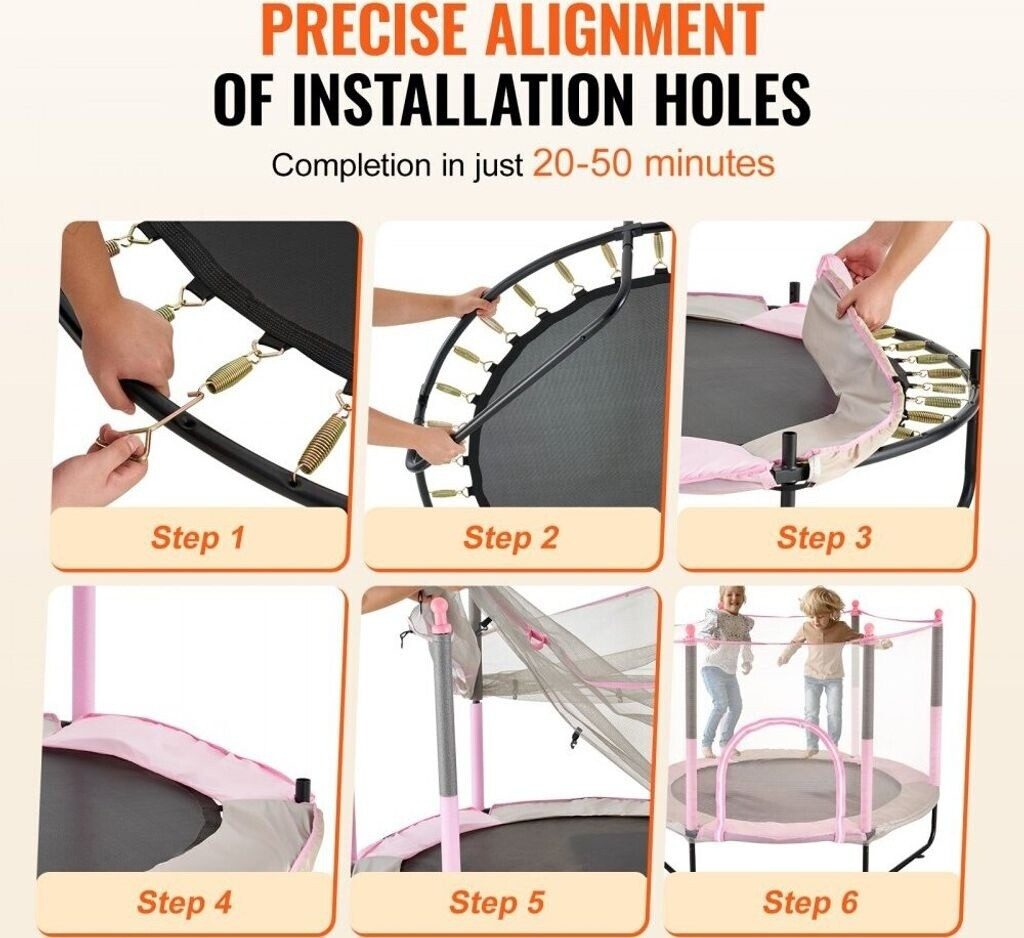 PRECISE ALIGNMENT
OF INSTALLATION HOLES

Completion in just 20-50 minutes

Step 1

Step 2

Step 3

Step 4

Step 5

Step 6