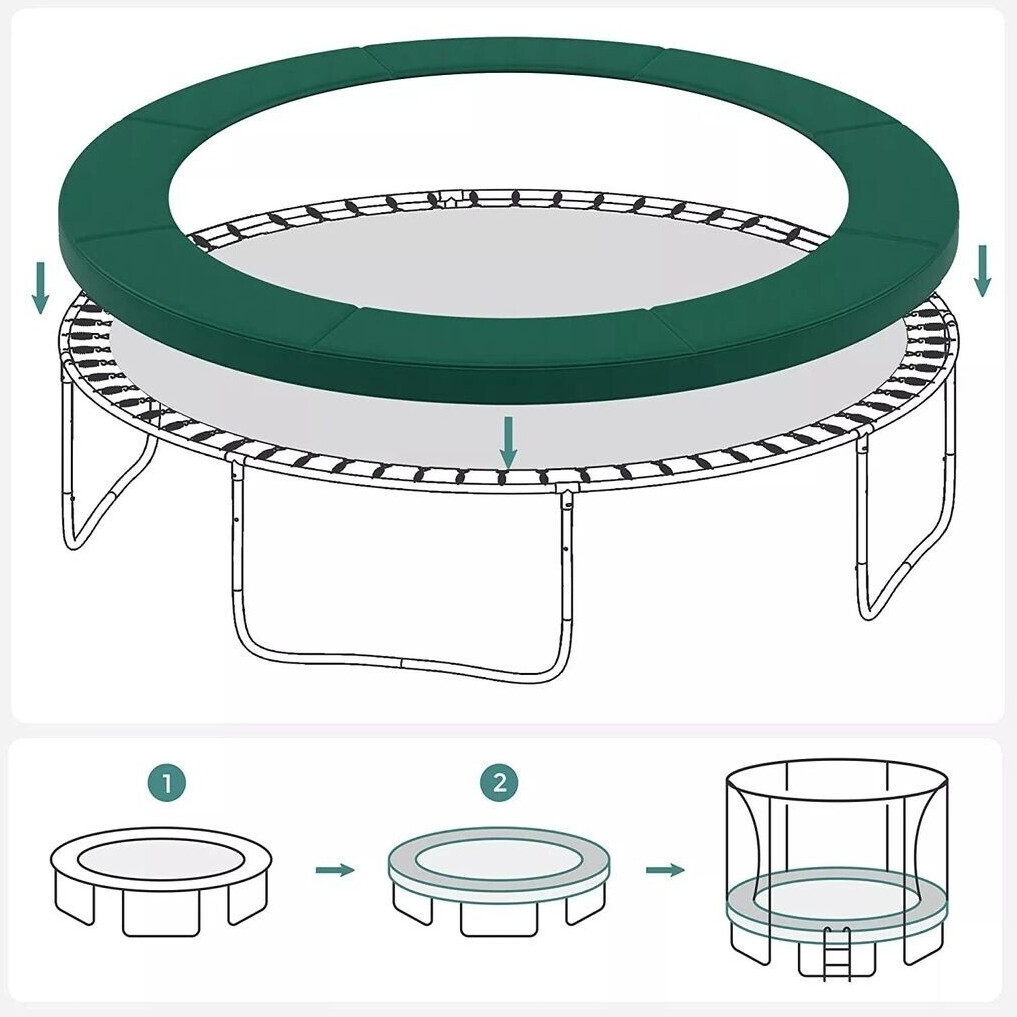 1

2