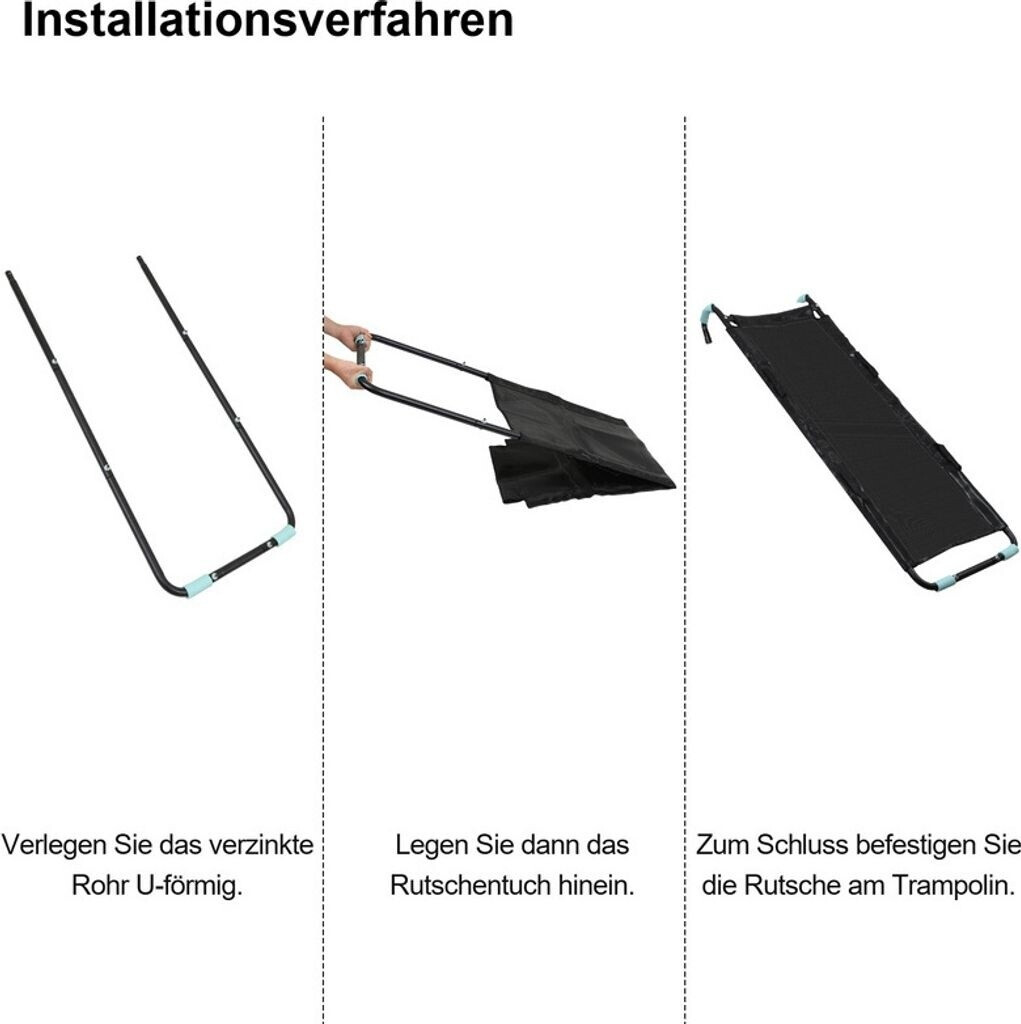 Installationsverfahren

Verlegen Sie das verzinkte Rohr U-förmig.

Legen Sie dann das Rutschentuch hinein.

Zum Schluss befestigen Sie die Rutsche am Trampolin.