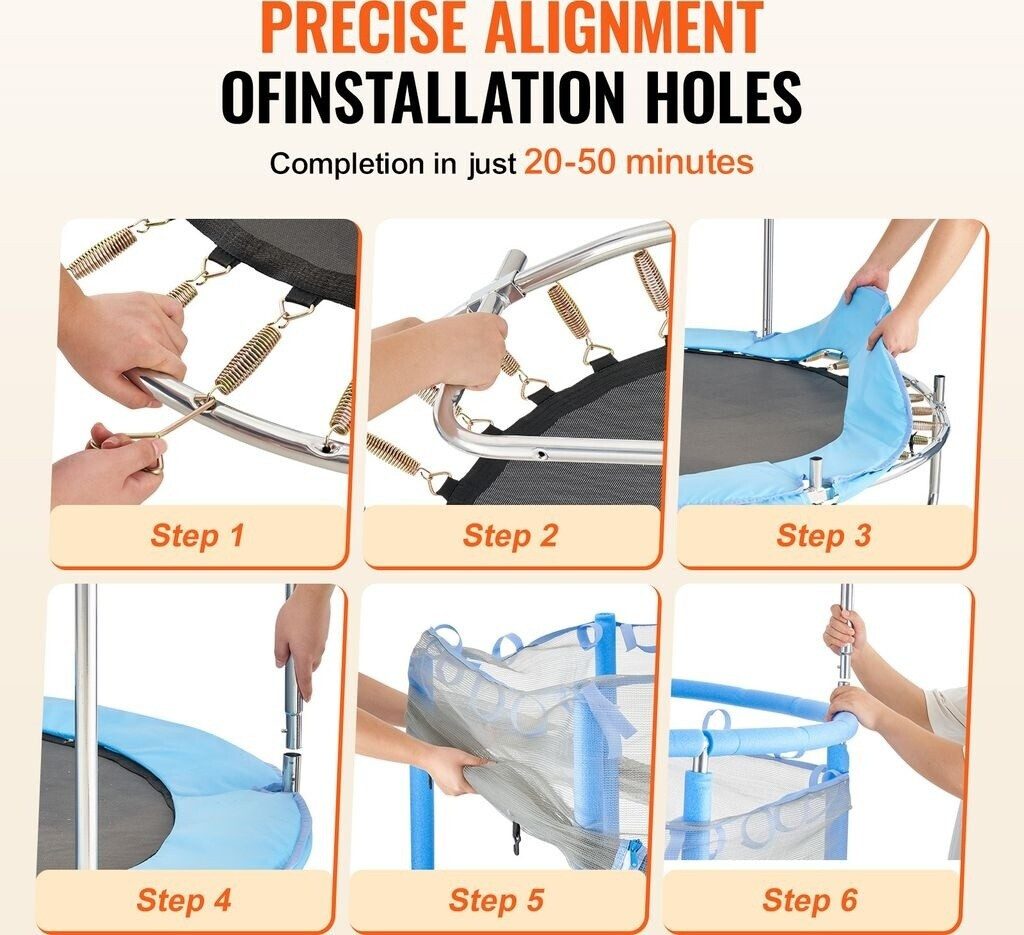 PRECISE ALIGNMENT
OFINSTALLATION HOLES

Completion in just 20-50 minutes

Step 1

Step 2

Step 3

Step 4

Step 5

Step 6