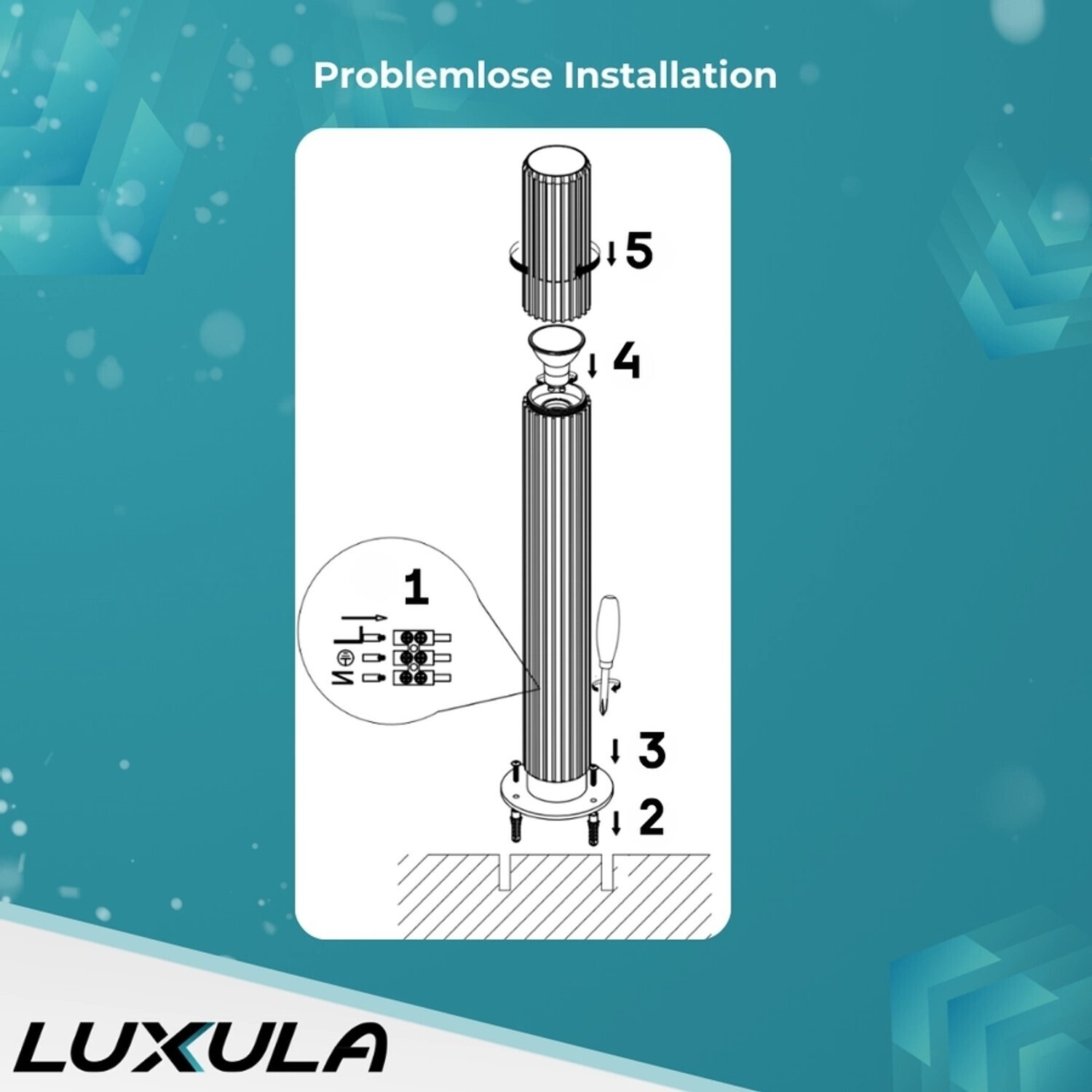 Problemlose Installation

5

4

1

L

N

3

2

LUXULA