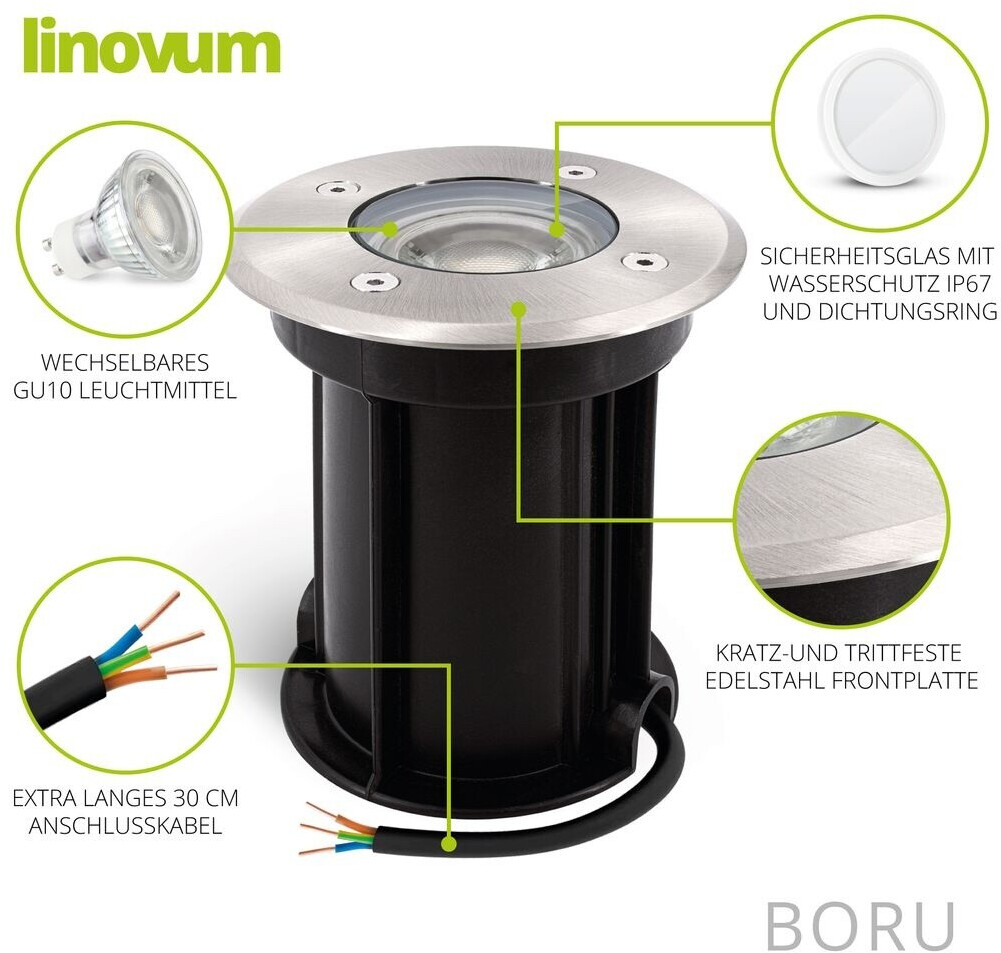 linovum

WECHSELBARES
GU10 LEUCHTMITTEL

SICHERHEITSGLAS MIT
WASSERSCHUTZ IP67
UND DICHTUNGSRING

KRATZ-UND TRITTFESTE
EDELSTAHL FRONTPLATTE

EXTRA LANGES 30 CM
ANSCHLUSSKABEL

BORU