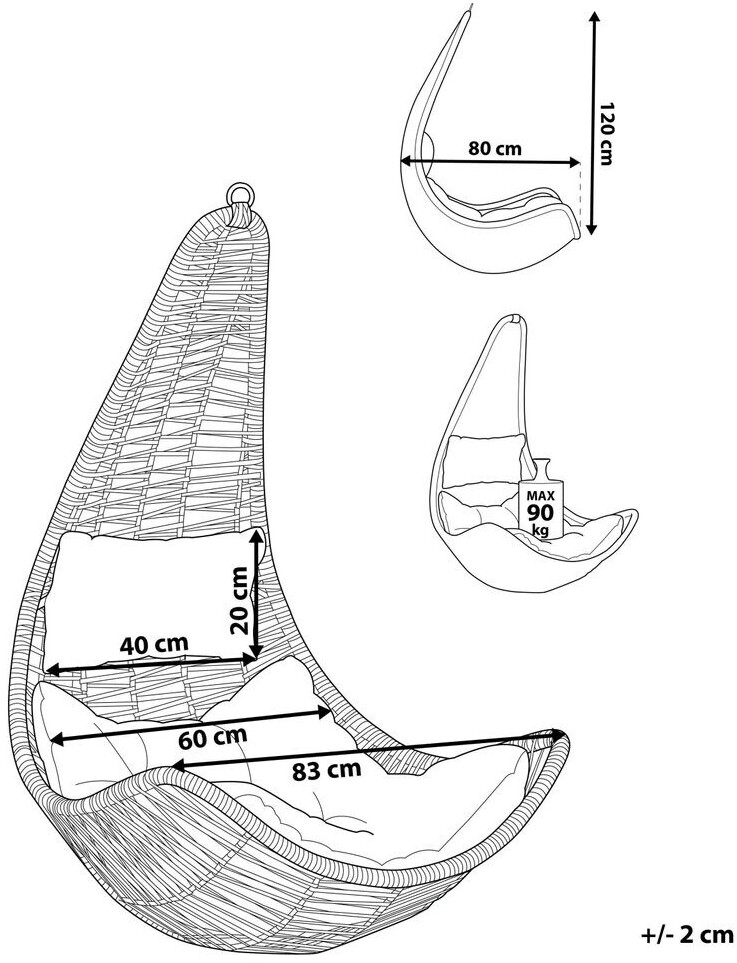 80 cm
120 cm
MAX
90
kg
20 cm
40 cm
60 cm
83 cm
+/- 2 cm