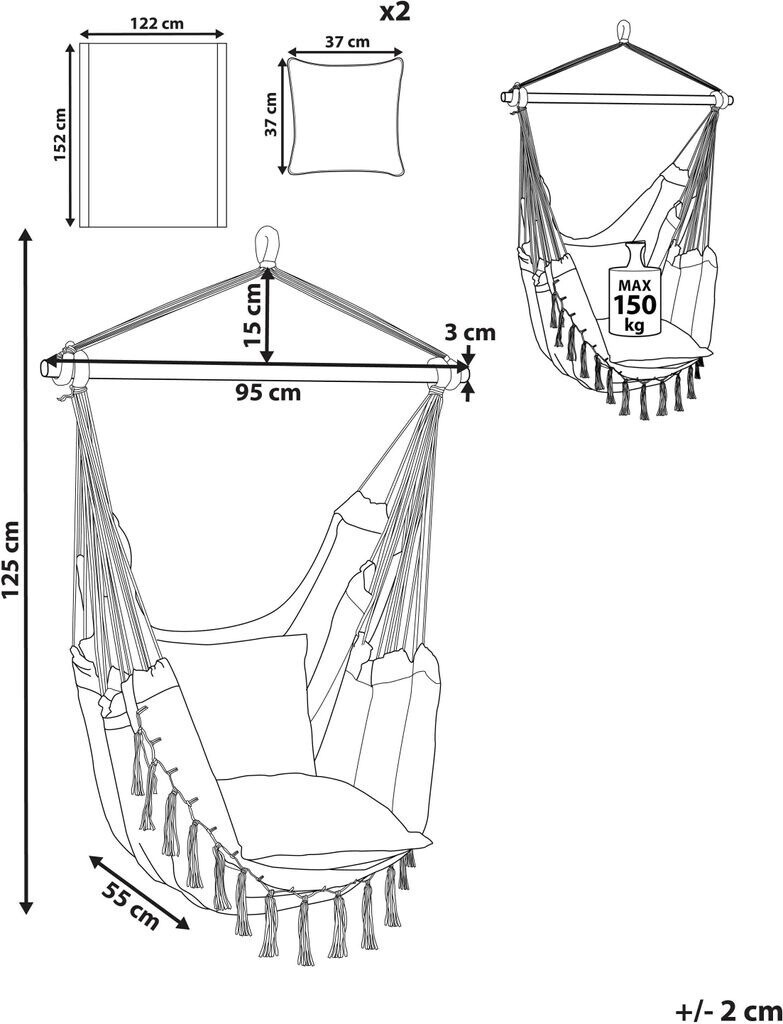 122 cm
152 cm
x2
37 cm
37 cm
MAX
150
kg
15 cm
3 cm
95 cm
125 cm
55 cm
+/- 2 cm