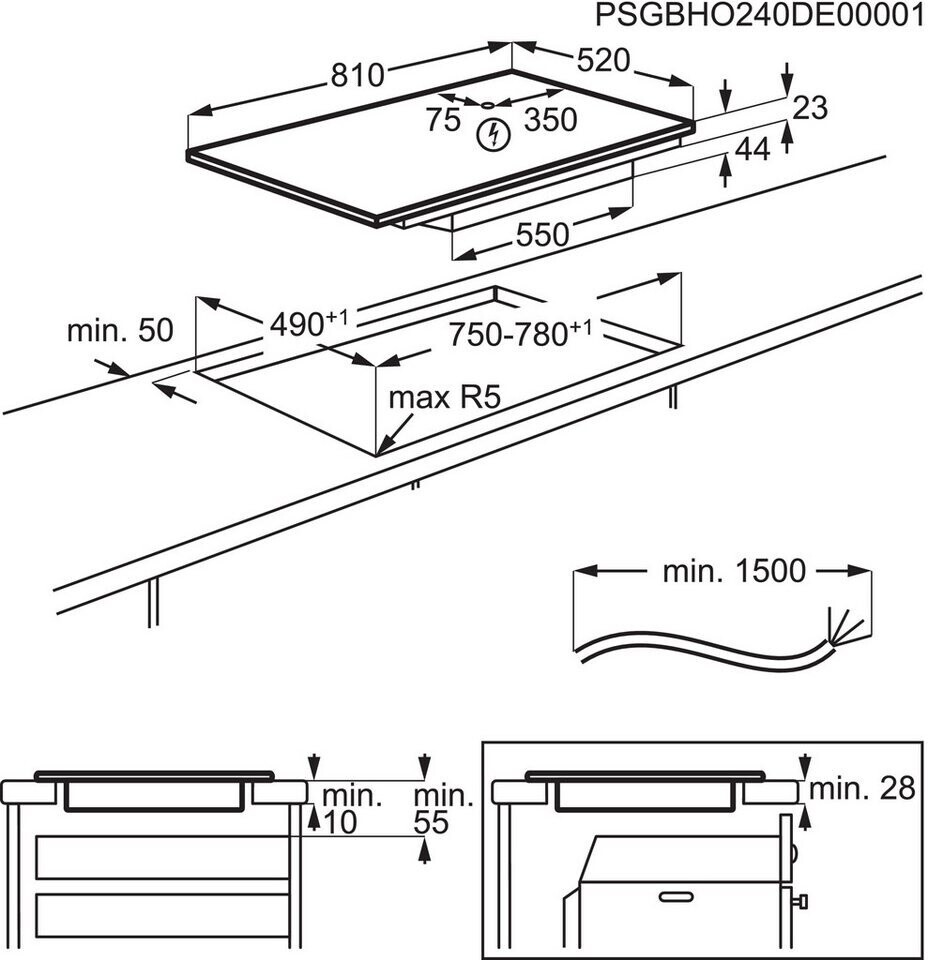 PSGBHO240DE00001

810
520
75
350
23
44
550

min. 50
$490^{+1}$
$750\text{-}780^{+1}$
max R5

min. 1500

min.
10
min.
55

min. 28