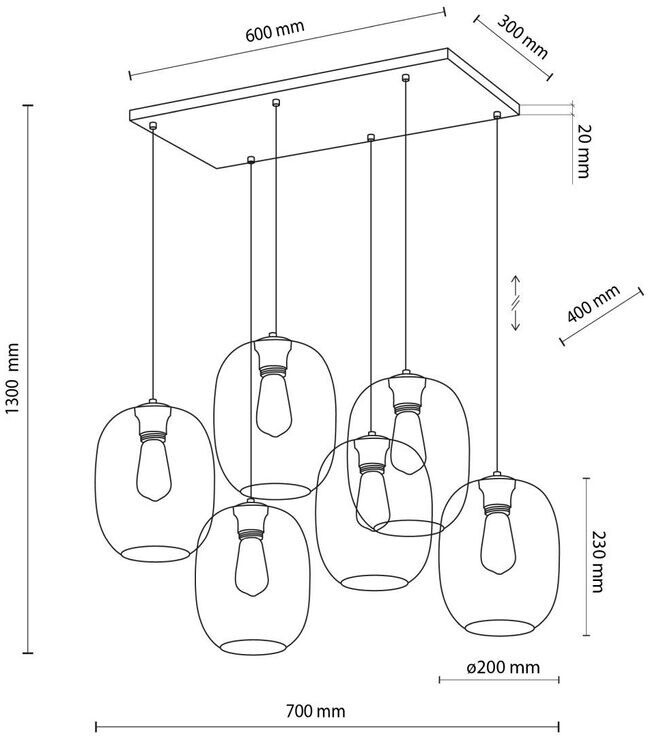 600 mm
300 mm
20 mm
1300 mm
400 mm
230 mm
ø200 mm
700 mm