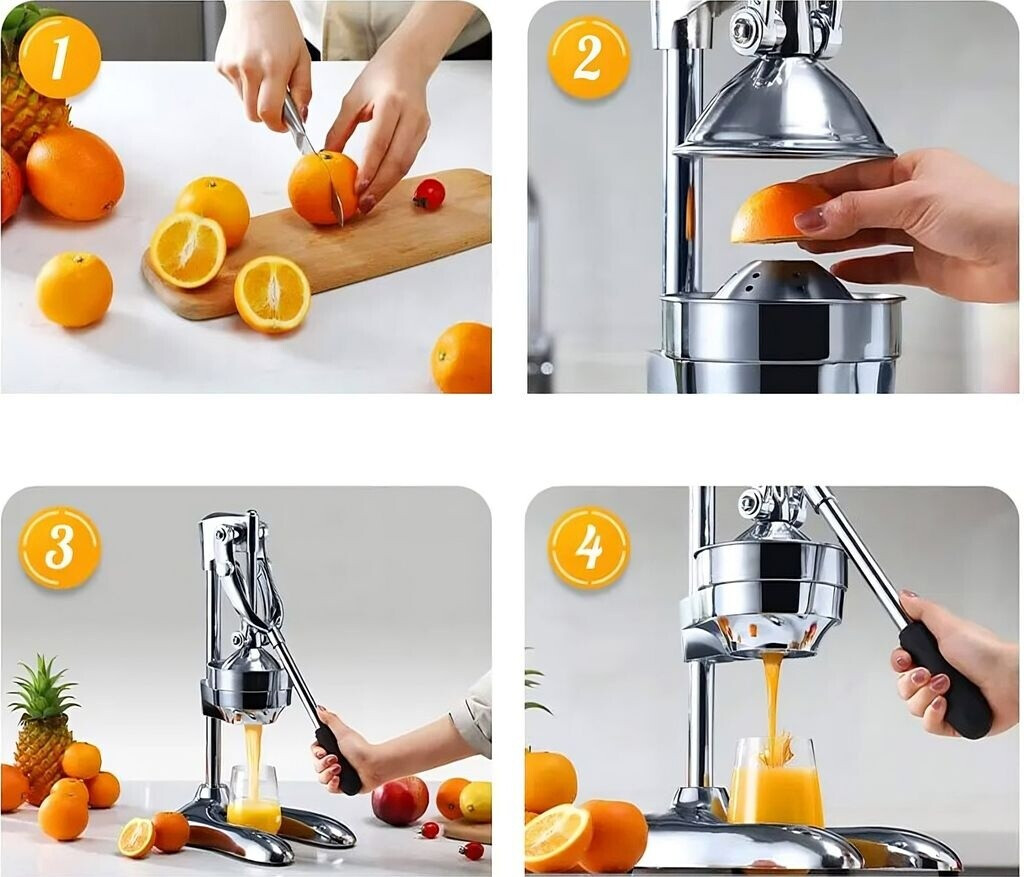 1

2

3

4