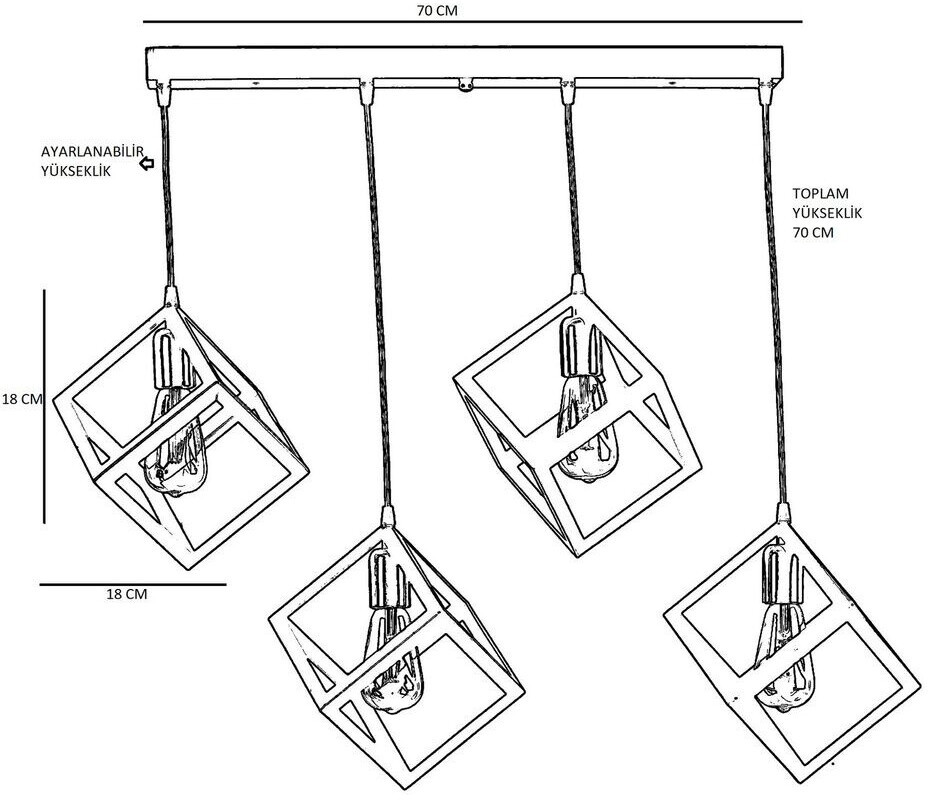 70 CM

AYARLANABİLİR YÜKSEKLİK

TOPLAM YÜKSEKLİK 70 CM

18 CM

18 CM