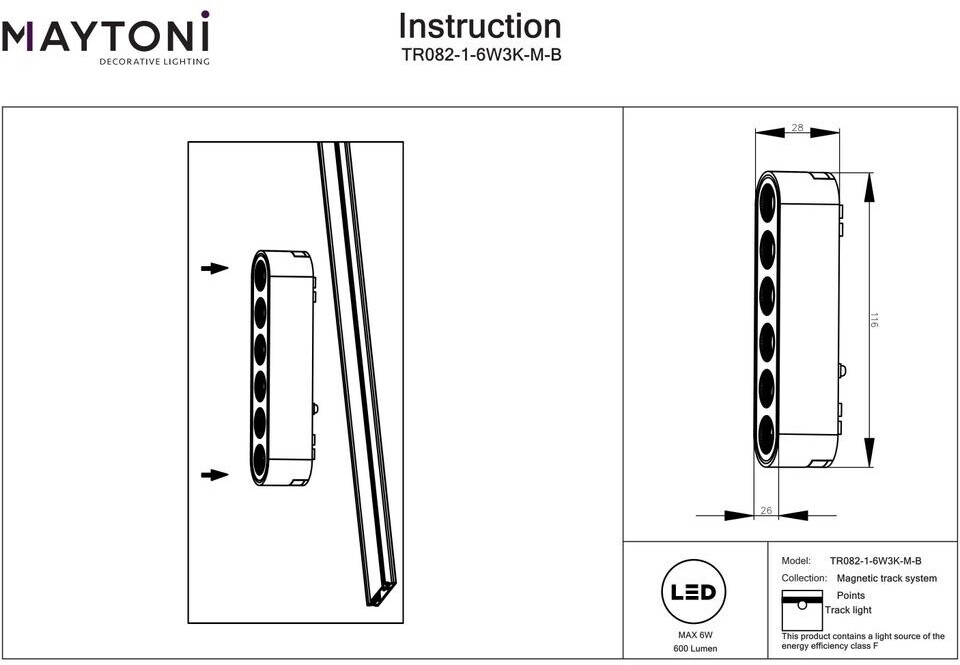 MAYTONI
DECORATIVE LIGHTING

Instruction
TR082-1-6W3K-M-B

28

116

26

LED
MAX 6W
600 Lumen

Model: TR082-1-6W3K-M-B
Collection: Magnetic track system
Points
Track light
This product contains a light source of the energy efficiency class F