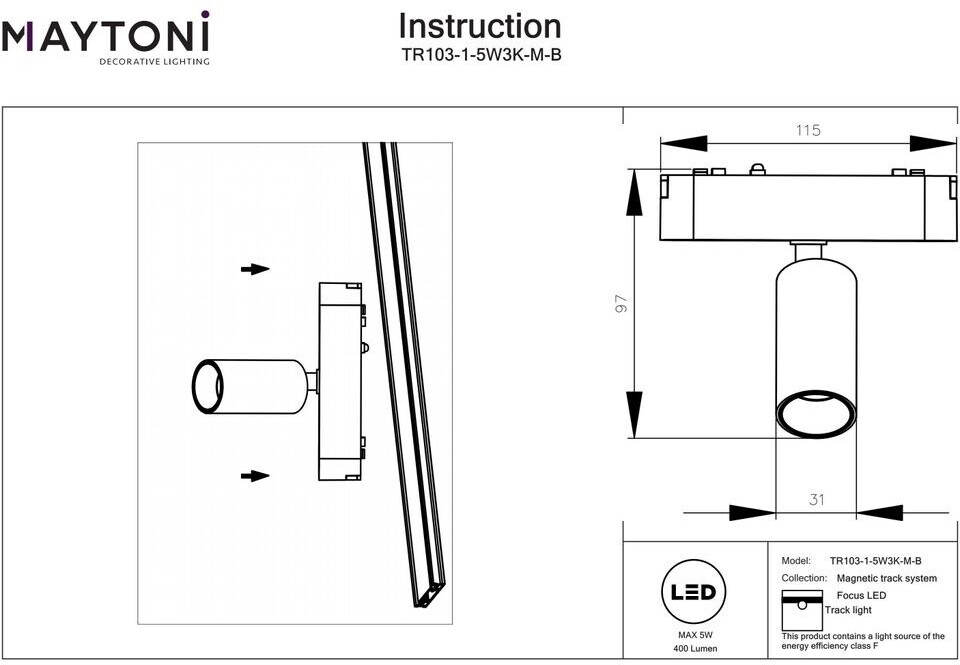 MAYTONI
DECORATIVE LIGHTING

Instruction
TR103-1-5W3K-M-B

115

97

31

LED

MAX 5W
400 Lumen

Model: TR103-1-5W3K-M-B
Collection: Magnetic track system
Focus LED
Track light

This product contains a light source of the energy efficiency class F