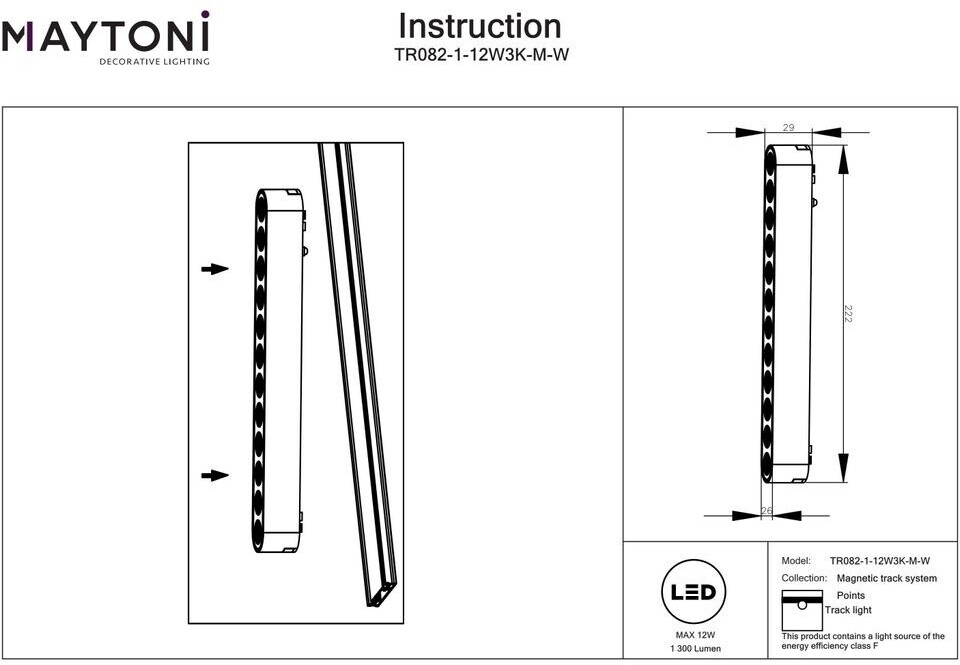 MAYTONI
DECORATIVE LIGHTING

Instruction
TR082-1-12W3K-M-W

29

222

26

LED
MAX 12W
1 300 Lumen

Model: TR082-1-12W3K-M-W
Collection: Magnetic track system
Points
Track light
This product contains a light source of the energy efficiency class F