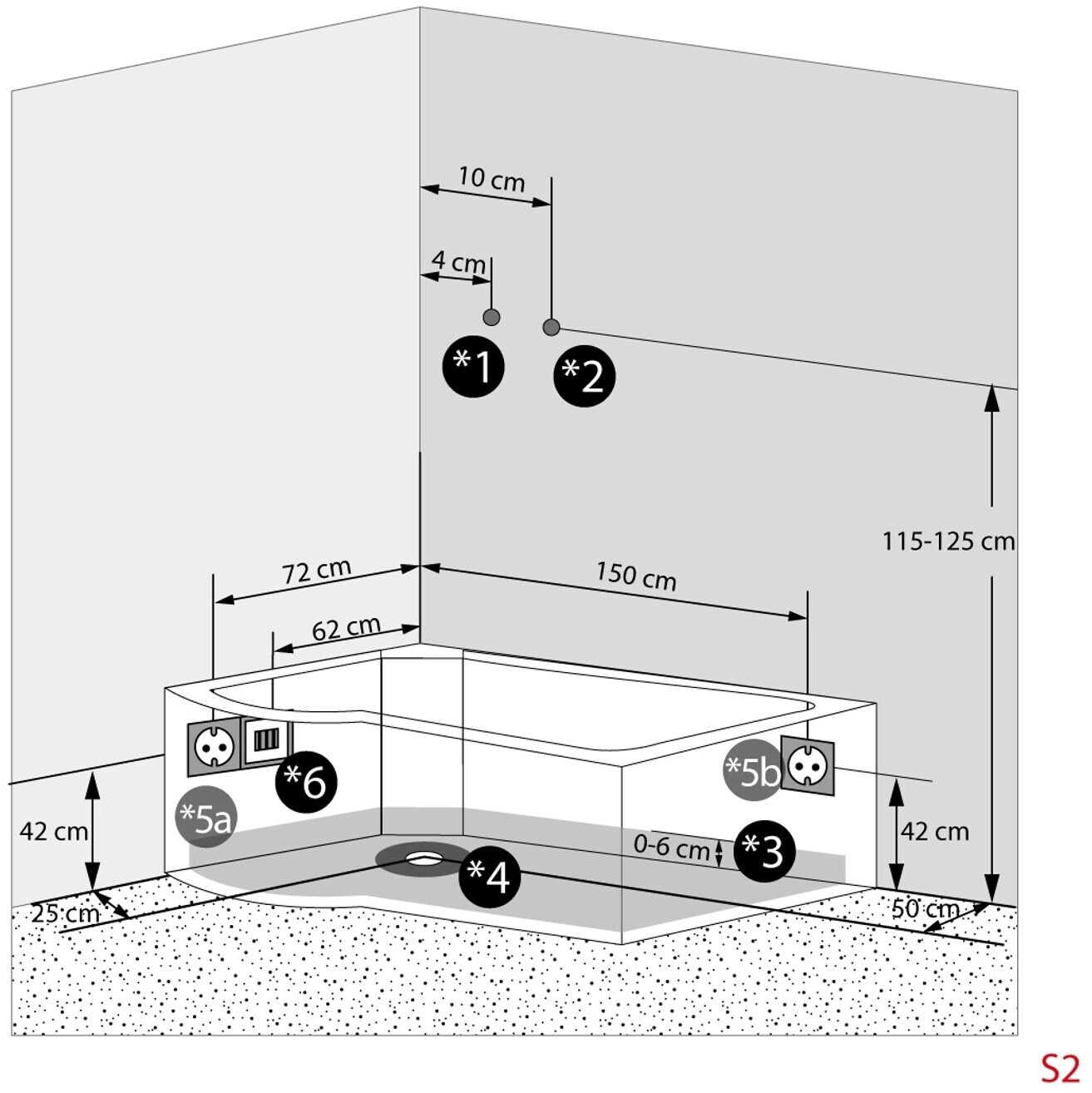 10 cm
4 cm
*1
*2
115-125 cm
72 cm
150 cm
62 cm
*6
*5b
*5a
42 cm
42 cm
0-6 cm
*3
*4
25 cm
50 cm
S2