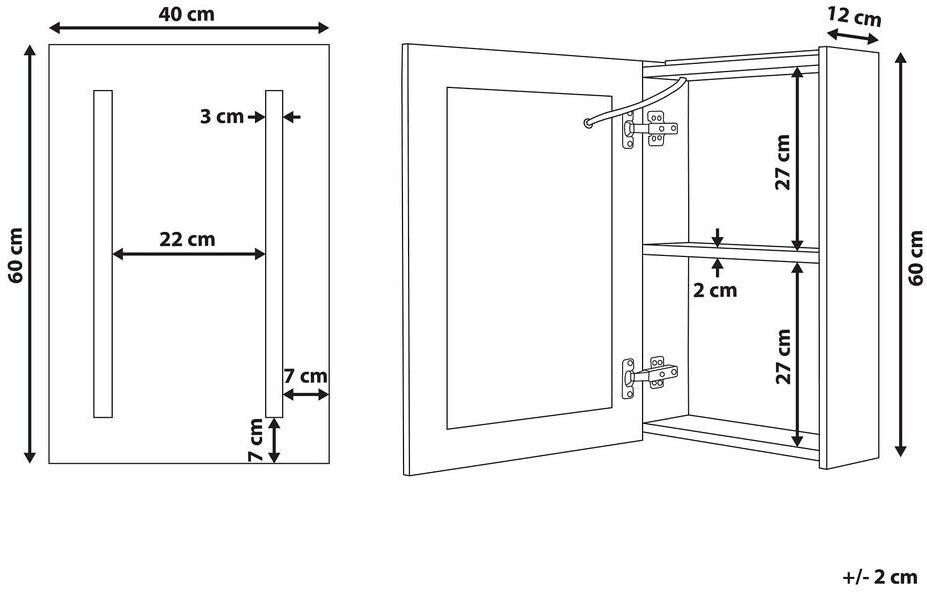 40 cm
60 cm
3 cm
22 cm
7 cm
7 cm
12 cm
27 cm
2 cm
27 cm
60 cm
+/- 2 cm