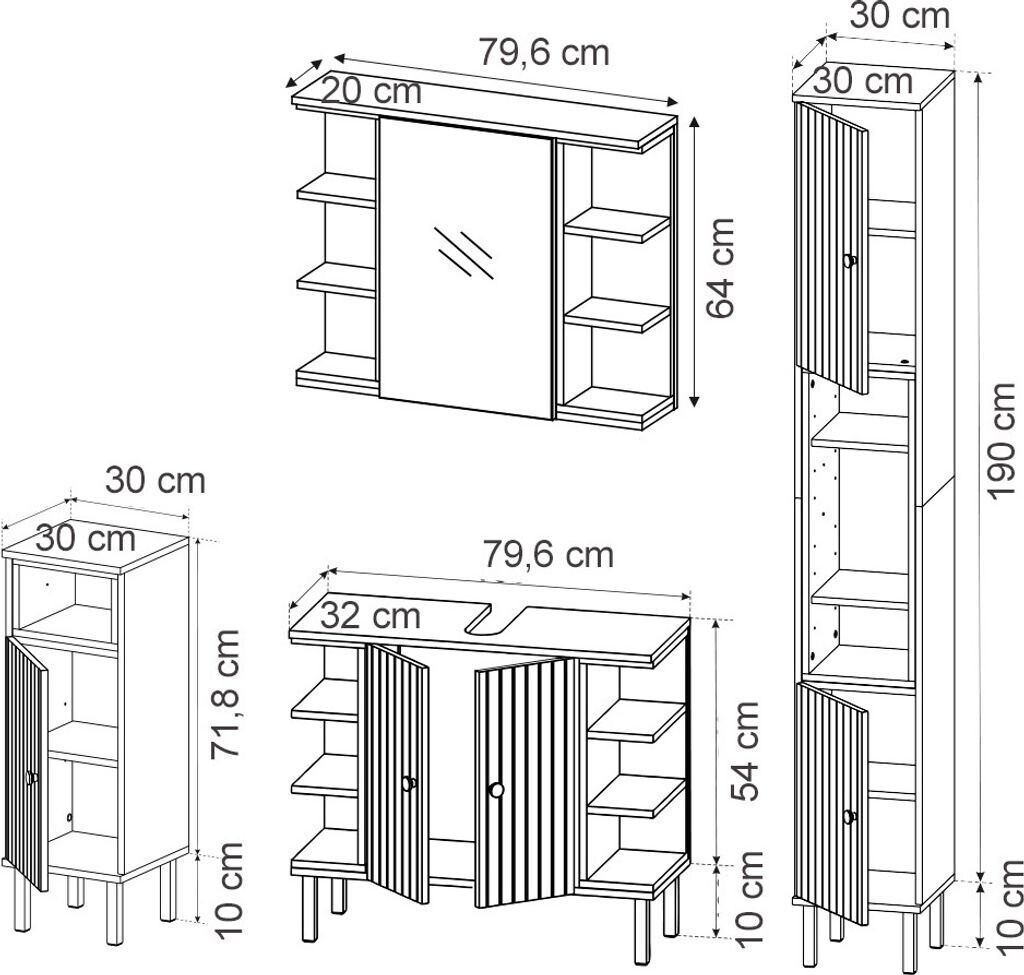 79,6 cm
20 cm
64 cm
30 cm
30 cm
190 cm
10 cm
30 cm
30 cm
71,8 cm
10 cm
79,6 cm
32 cm
54 cm
10 cm