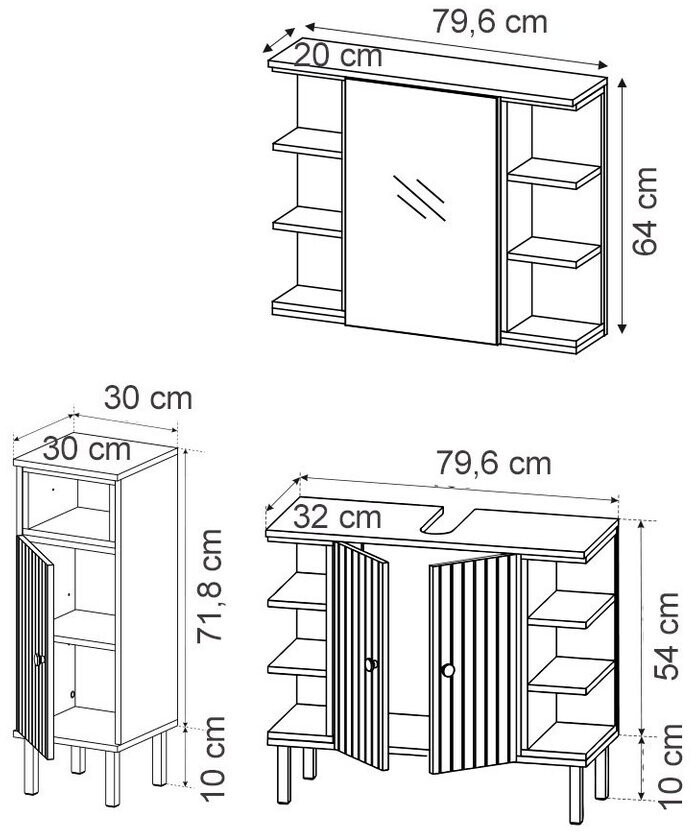 79,6 cm
20 cm
64 cm
30 cm
30 cm
71,8 cm
10 cm
79,6 cm
32 cm
54 cm
10 cm