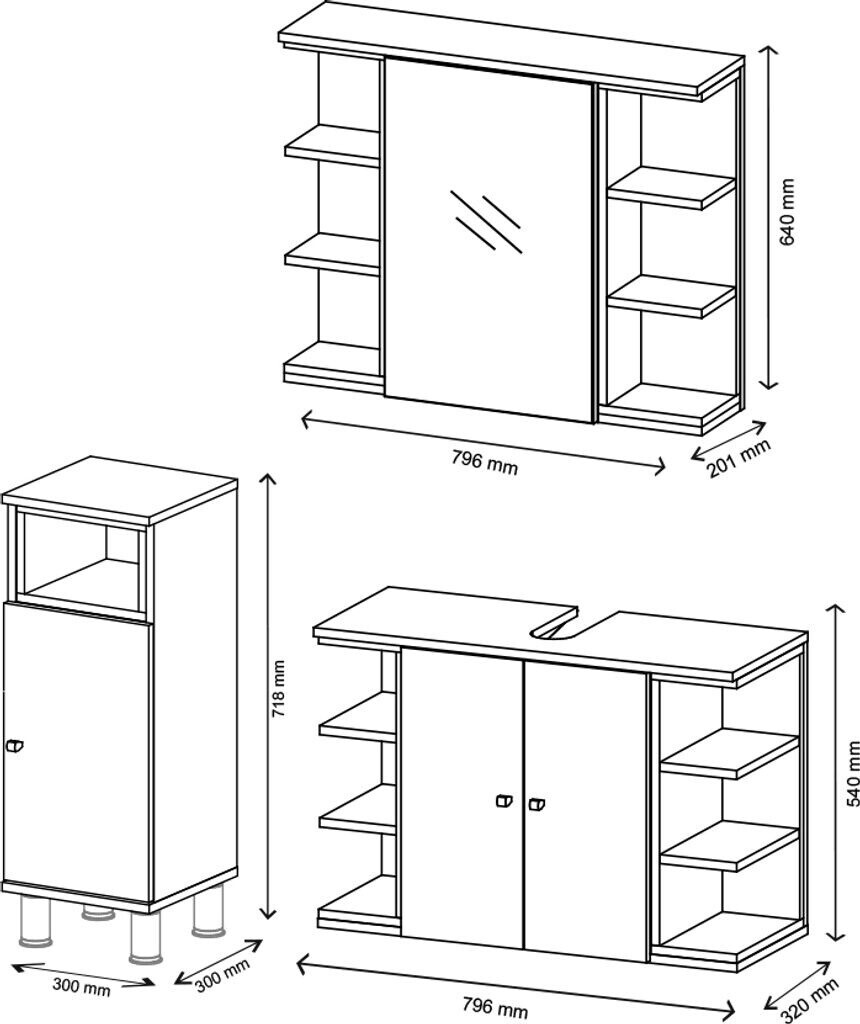 640 mm
796 mm
201 mm
718 mm
300 mm
300 mm
540 mm
796 mm
320 mm