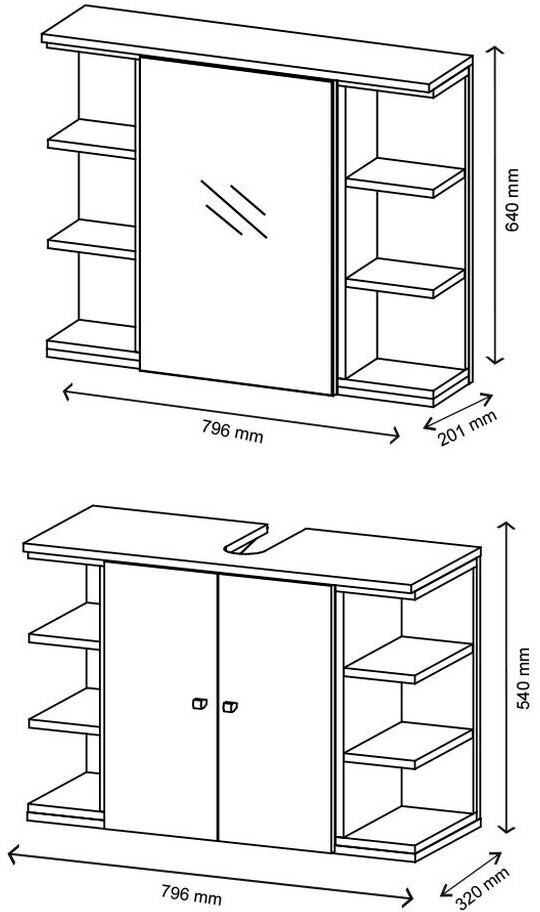 640 mm

796 mm

201 mm

540 mm

796 mm

320 mm