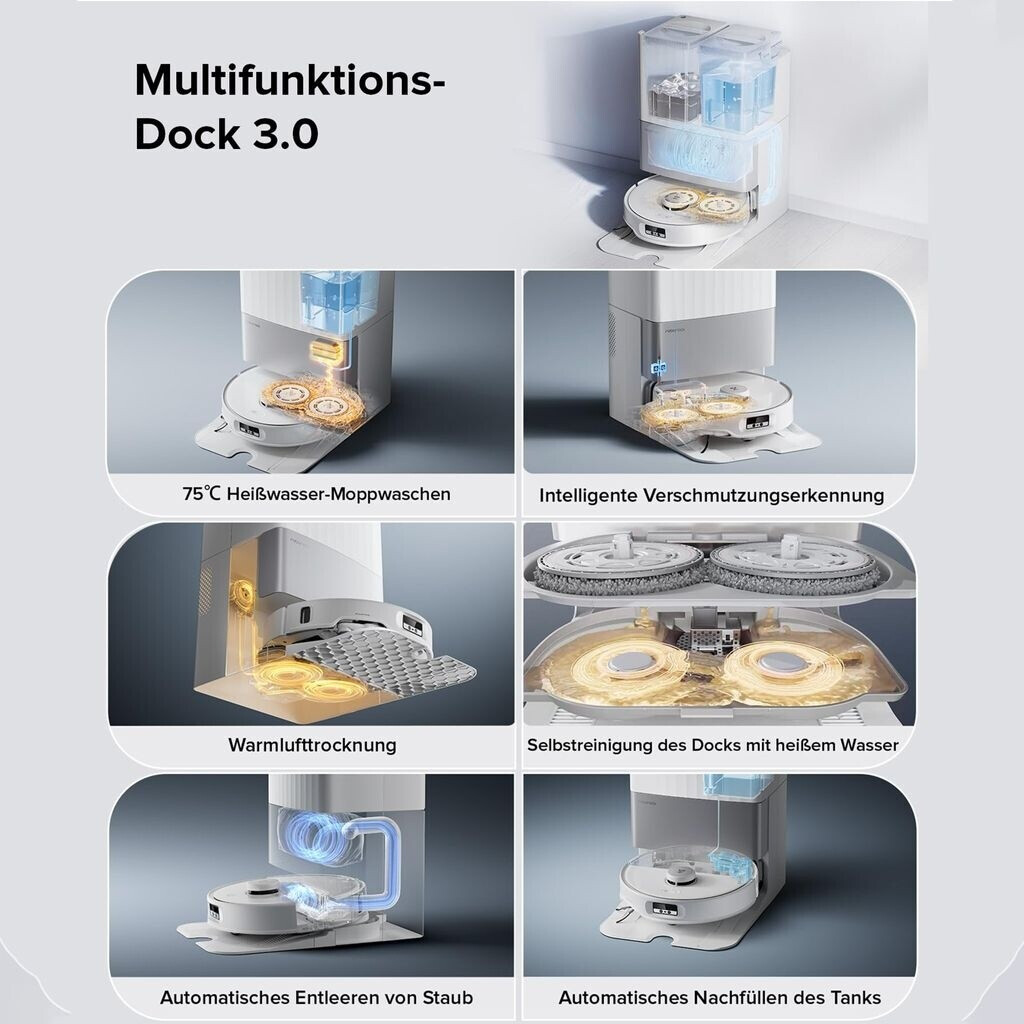 Multifunktions-Dock 3.0

75℃ Heißwasser-Moppwaschen

Intelligente Verschmutzungserkennung

Warmlufttrocknung

Selbstreinigung des Docks mit heißem Wasser

Automatisches Entleeren von Staub

Automatisches Nachfüllen des Tanks