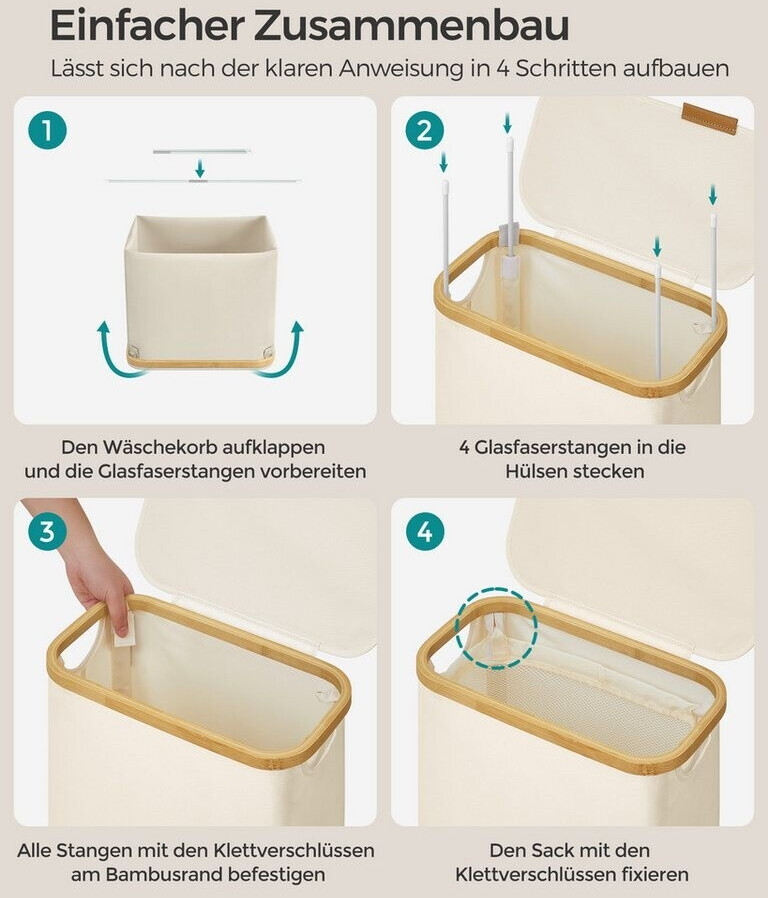 Einfacher Zusammenbau

Lässt sich nach der klaren Anweisung in 4 Schritten aufbauen

1

Den Wäschekorb aufklappen und die Glasfaserstangen vorbereiten

2

4 Glasfaserstangen in die Hülsen stecken

3

Alle Stangen mit den Klettverschlüssen am Bambusrand befestigen

4

Den Sack mit den Klettverschlüssen fixieren