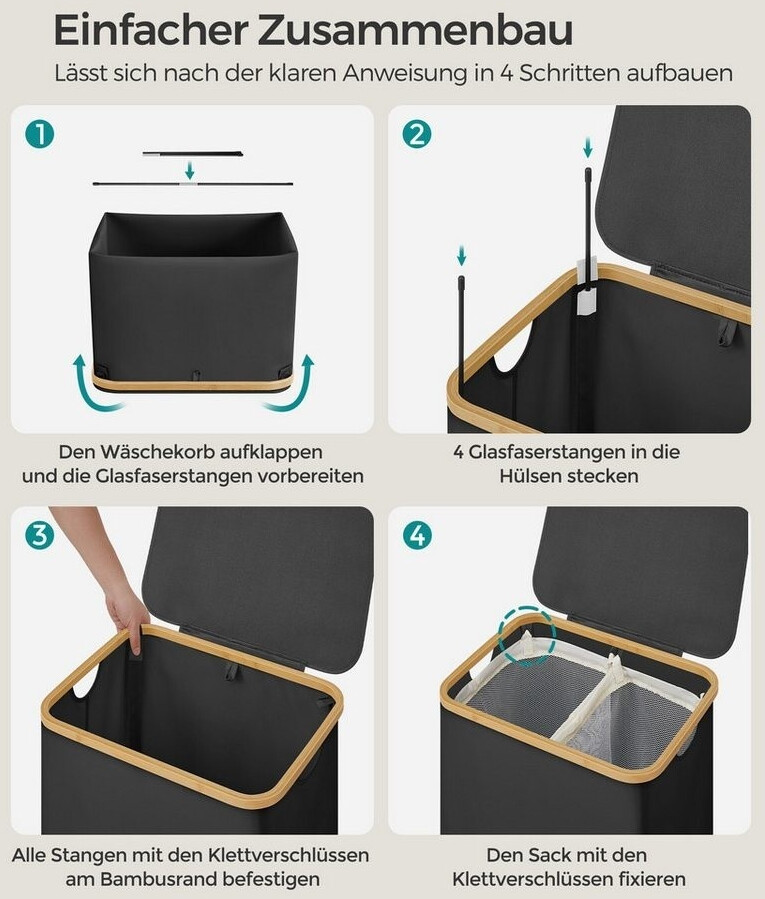 Einfacher Zusammenbau

Lässt sich nach der klaren Anweisung in 4 Schritten aufbauen

1

Den Wäschekorb aufklappen und die Glasfaserstangen vorbereiten

2

4 Glasfaserstangen in die Hülsen stecken

3

Alle Stangen mit den Klettverschlüssen am Bambusrand befestigen

4

Den Sack mit den Klettverschlüssen fixieren