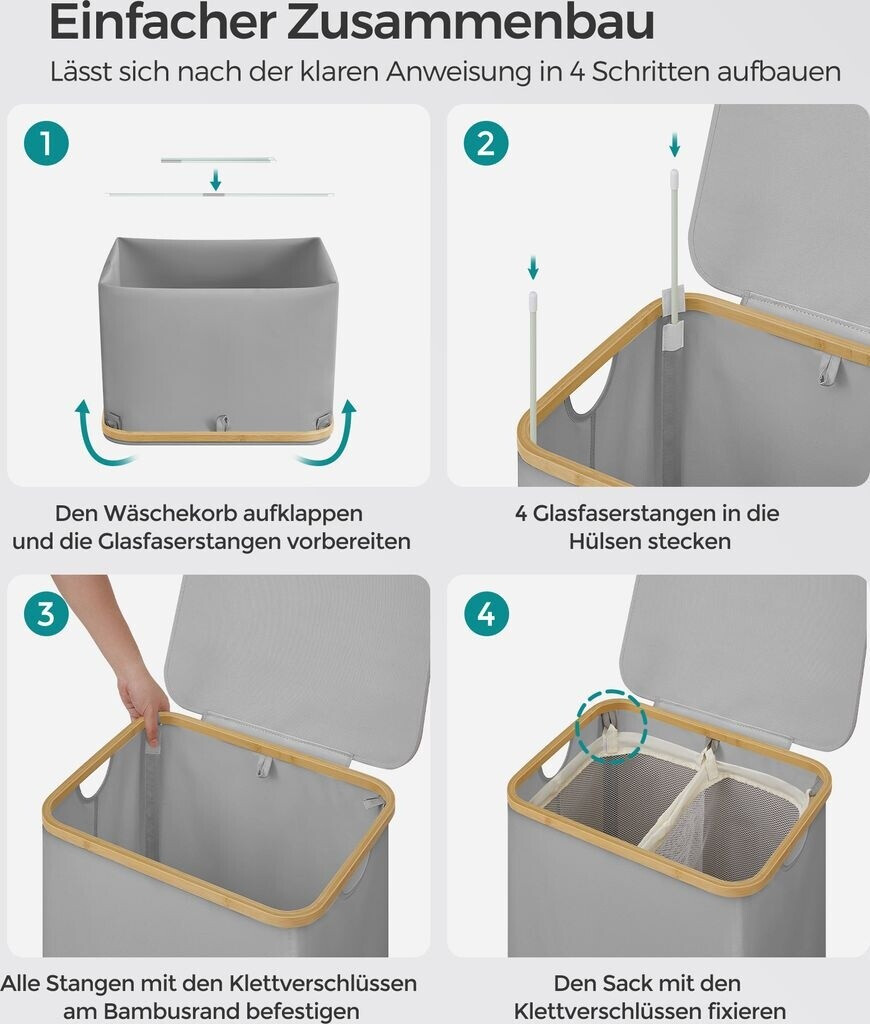 Einfacher Zusammenbau

Lässt sich nach der klaren Anweisung in 4 Schritten aufbauen

1

Den Wäschekorb aufklappen und die Glasfaserstangen vorbereiten

2

4 Glasfaserstangen in die Hülsen stecken

3

Alle Stangen mit den Klettverschlüssen am Bambusrand befestigen

4

Den Sack mit den Klettverschlüssen fixieren