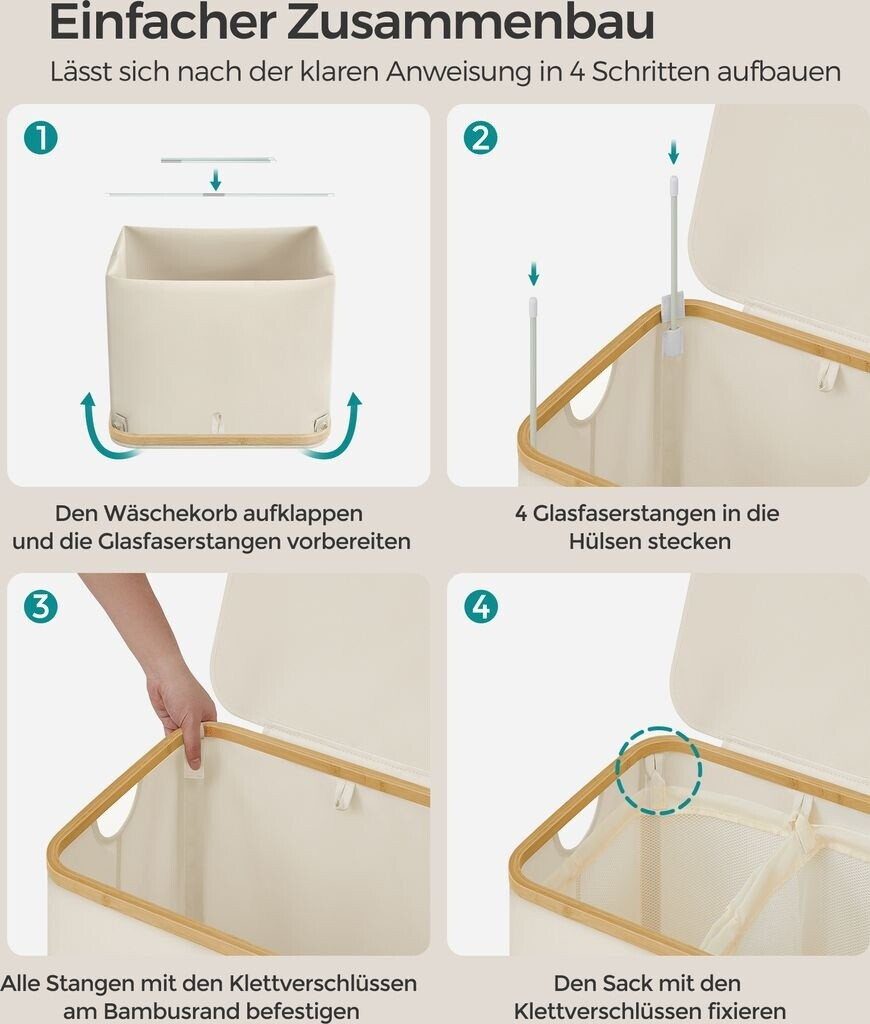 Einfacher Zusammenbau

Lässt sich nach der klaren Anweisung in 4 Schritten aufbauen

1

Den Wäschekorb aufklappen und die Glasfaserstangen vorbereiten

2

4 Glasfaserstangen in die Hülsen stecken

3

Alle Stangen mit den Klettverschlüssen am Bambusrand befestigen

4

Den Sack mit den Klettverschlüssen fixieren