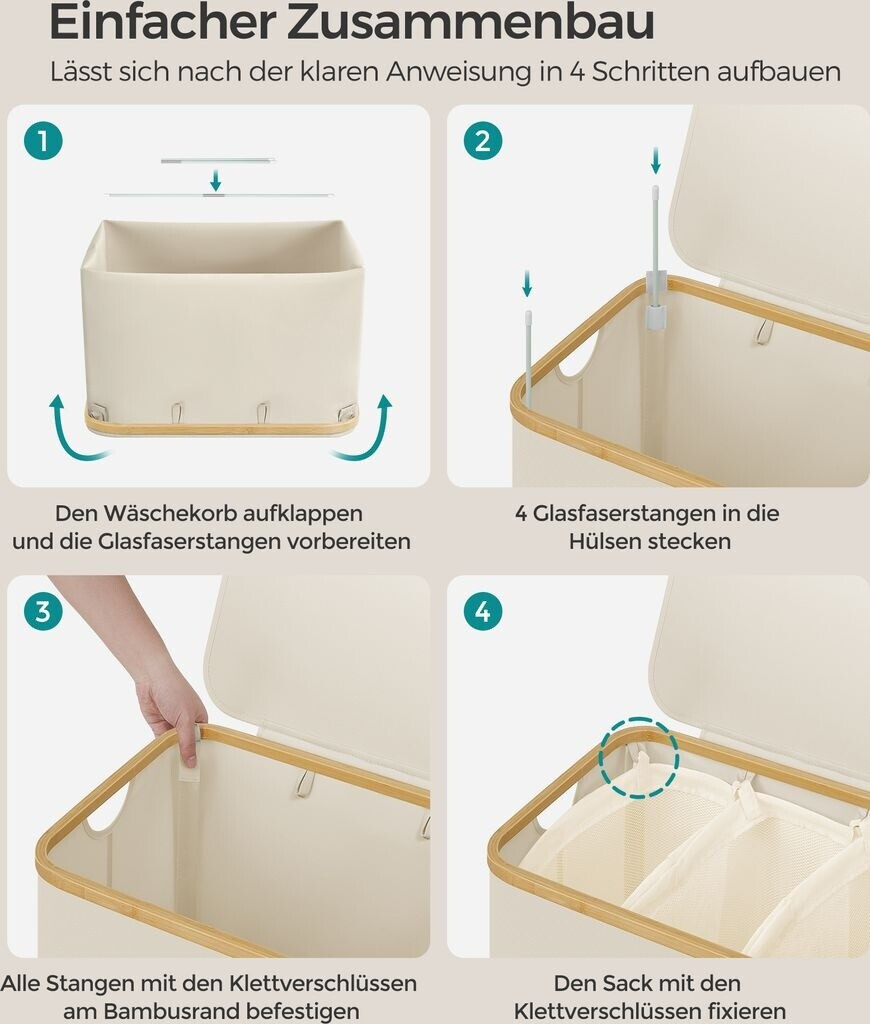 Einfacher Zusammenbau

Lässt sich nach der klaren Anweisung in 4 Schritten aufbauen

1

Den Wäschekorb aufklappen und die Glasfaserstangen vorbereiten

2

4 Glasfaserstangen in die Hülsen stecken

3

Alle Stangen mit den Klettverschlüssen am Bambusrand befestigen

4

Den Sack mit den Klettverschlüssen fixieren