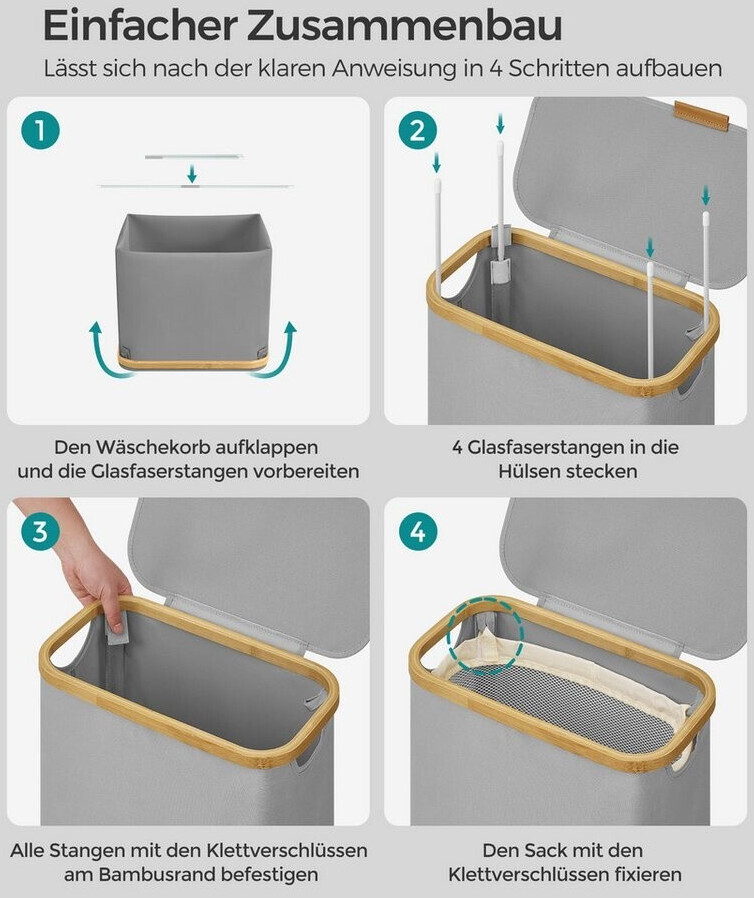 Einfacher Zusammenbau

Lässt sich nach der klaren Anweisung in 4 Schritten aufbauen

1

Den Wäschekorb aufklappen und die Glasfaserstangen vorbereiten

2

4 Glasfaserstangen in die Hülsen stecken

3

Alle Stangen mit den Klettverschlüssen am Bambusrand befestigen

4

Den Sack mit den Klettverschlüssen fixieren