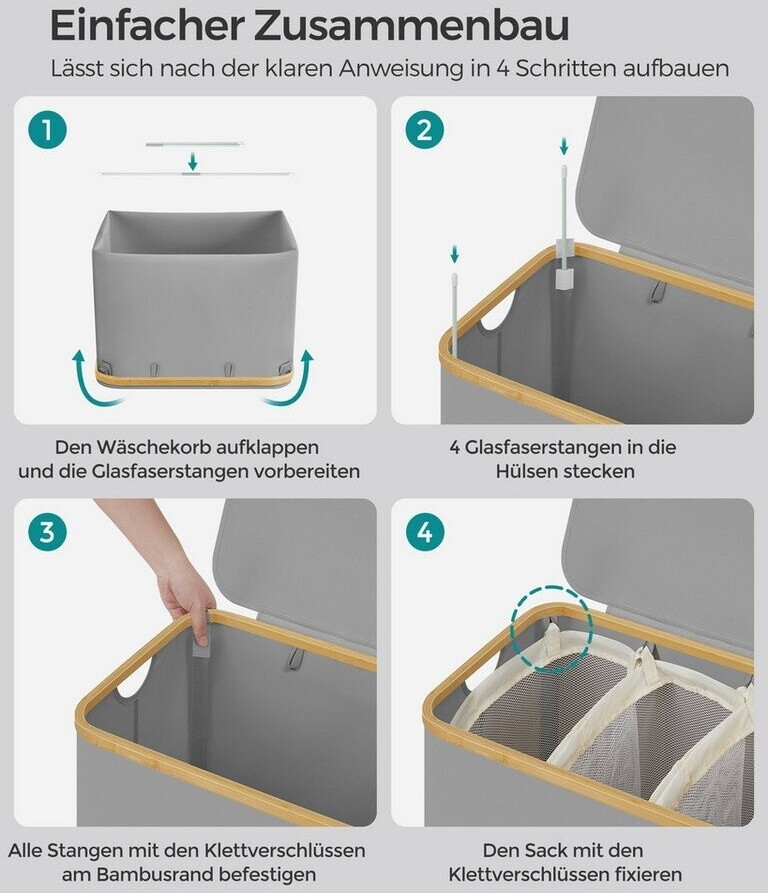 Einfacher Zusammenbau

Lässt sich nach der klaren Anweisung in 4 Schritten aufbauen

1

Den Wäschekorb aufklappen und die Glasfaserstangen vorbereiten

2

4 Glasfaserstangen in die Hülsen stecken

3

Alle Stangen mit den Klettverschlüssen am Bambusrand befestigen

4

Den Sack mit den Klettverschlüssen fixieren