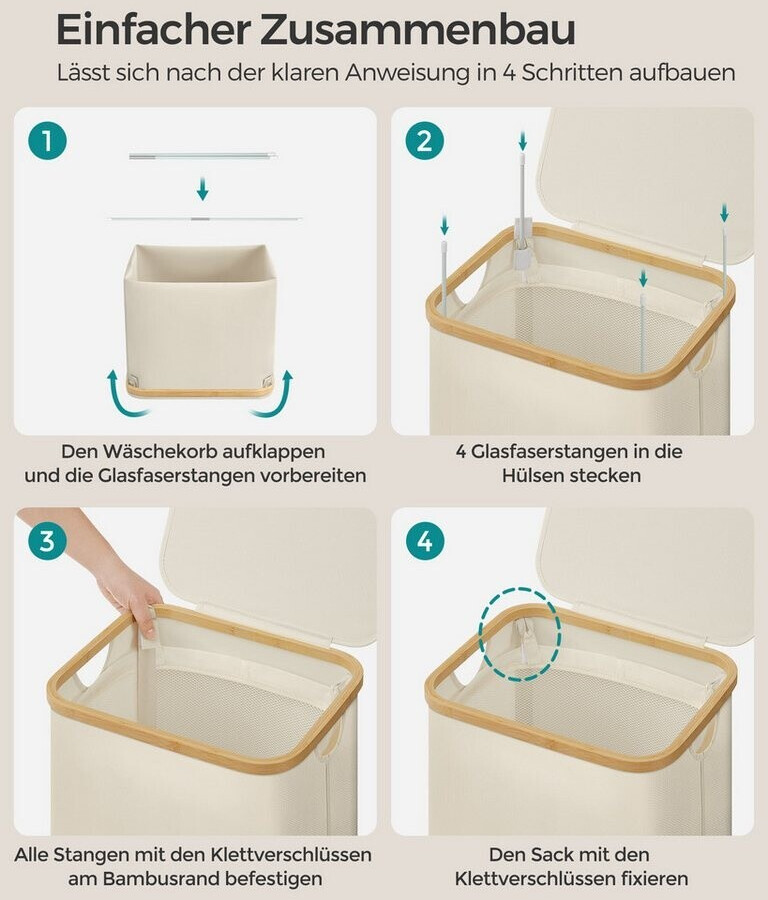 Einfacher Zusammenbau

Lässt sich nach der klaren Anweisung in 4 Schritten aufbauen

1

Den Wäschekorb aufklappen und die Glasfaserstangen vorbereiten

2

4 Glasfaserstangen in die Hülsen stecken

3

Alle Stangen mit den Klettverschlüssen am Bambusrand befestigen

4

Den Sack mit den Klettverschlüssen fixieren