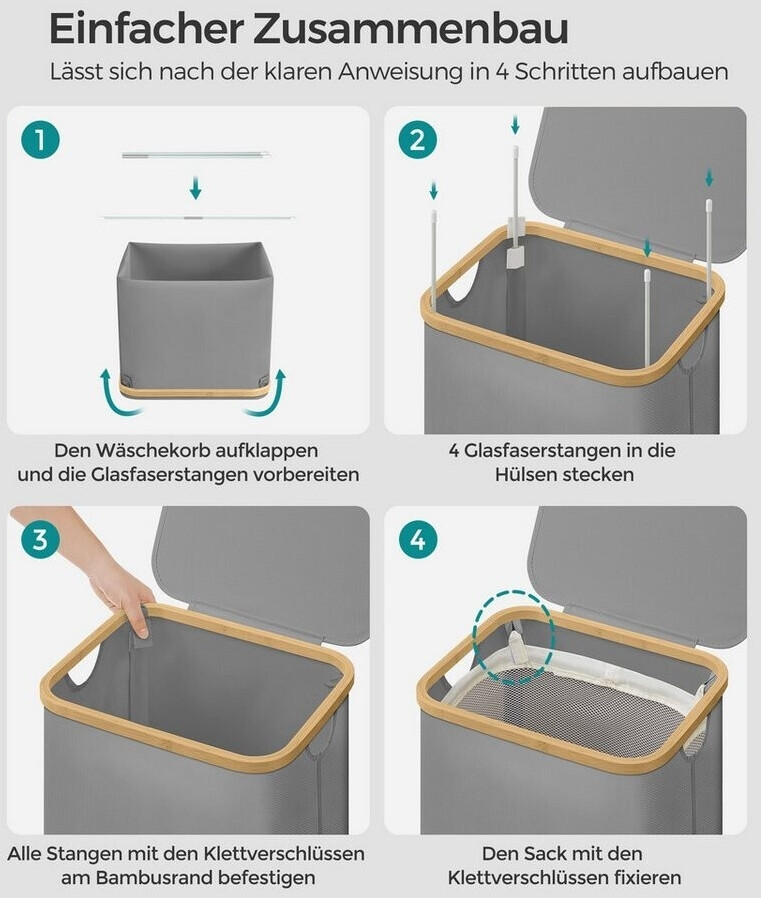 Einfacher Zusammenbau

Lässt sich nach der klaren Anweisung in 4 Schritten aufbauen

1

Den Wäschekorb aufklappen und die Glasfaserstangen vorbereiten

2

4 Glasfaserstangen in die Hülsen stecken

3

Alle Stangen mit den Klettverschlüssen am Bambusrand befestigen

4

Den Sack mit den Klettverschlüssen fixieren