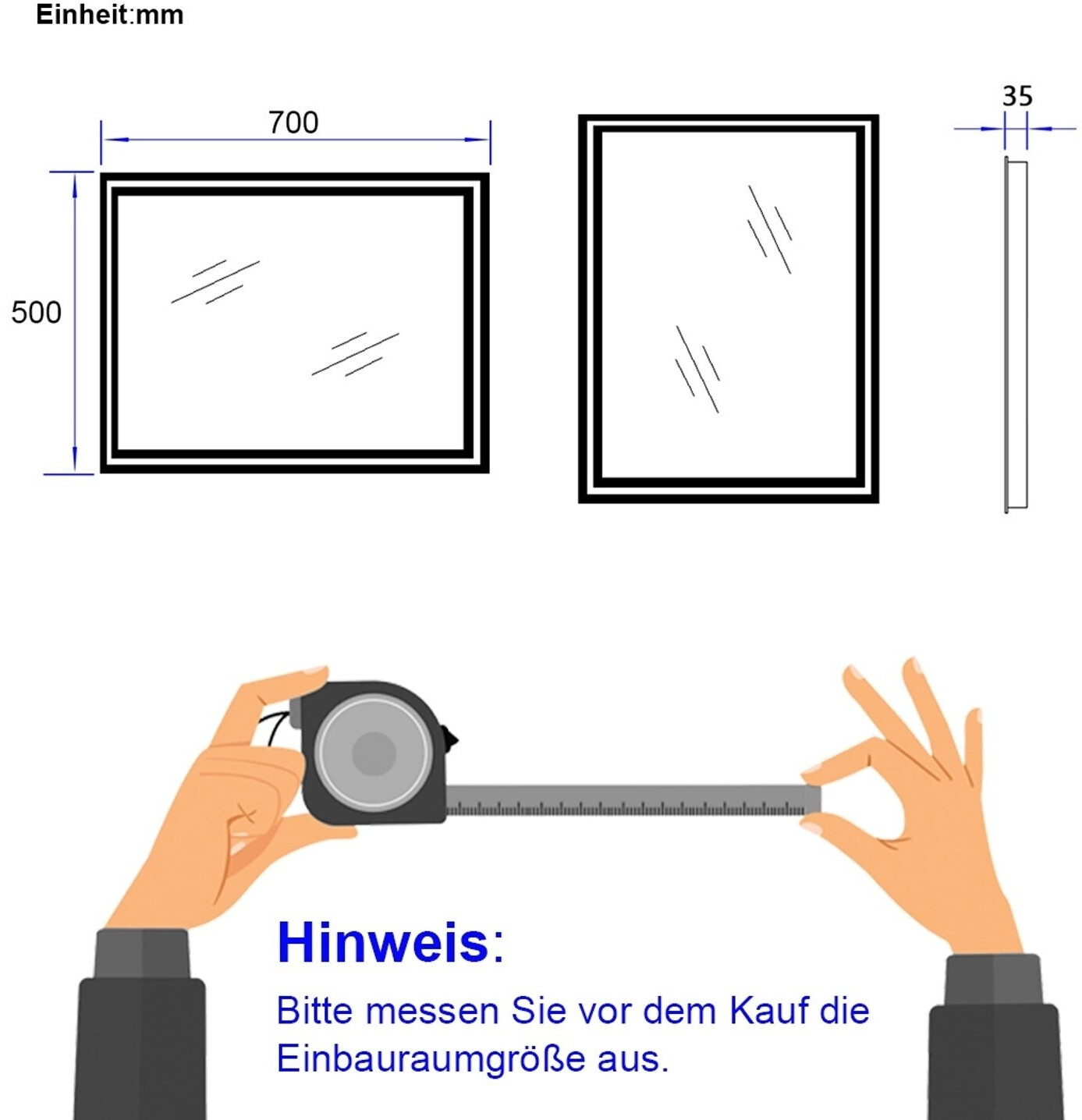 Einheit:mm

700

500

35

Hinweis:

Bitte messen Sie vor dem Kauf die Einbauraumgröße aus.