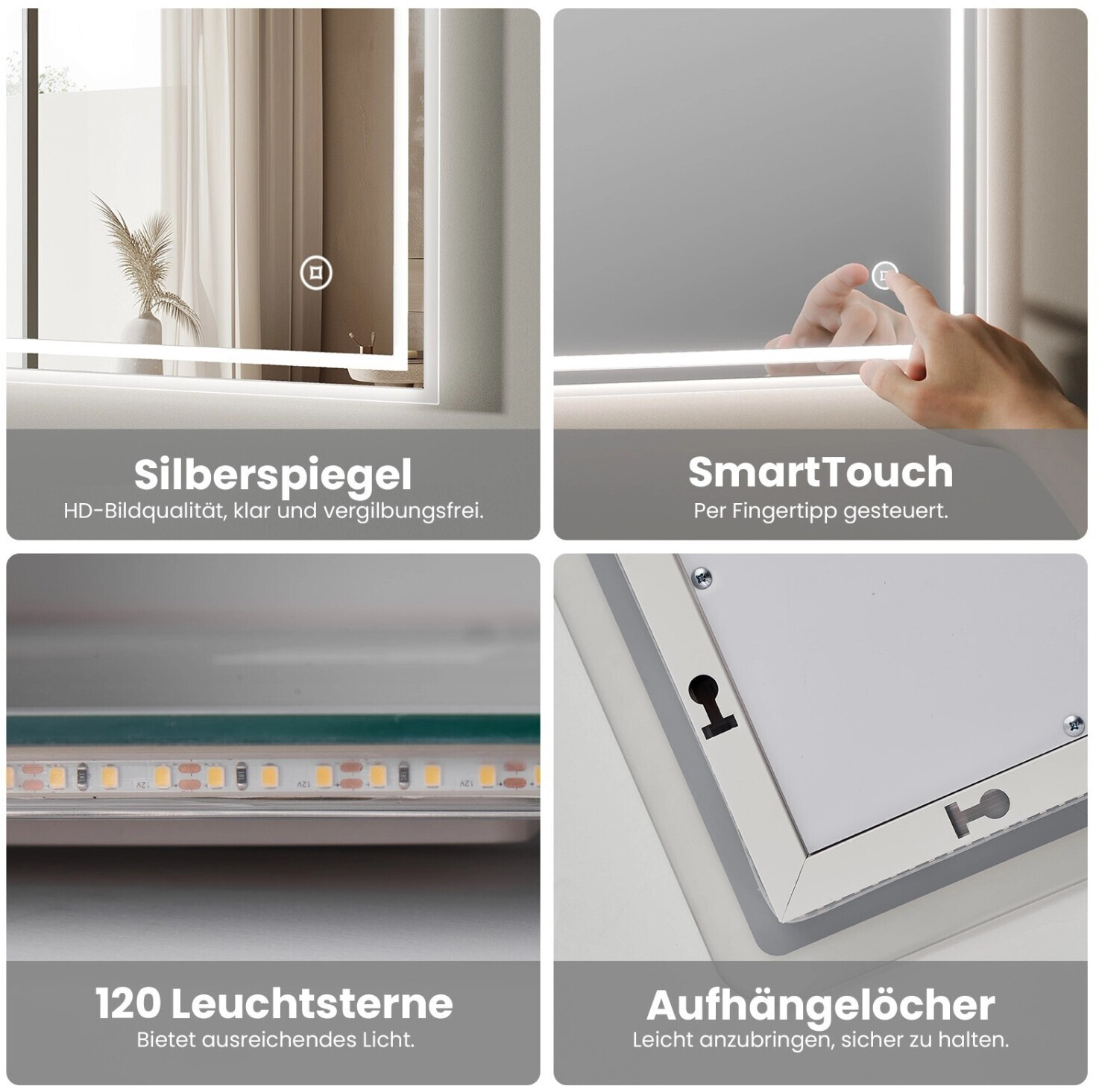 Silberspiegel
HD-Bildqualität, klar und vergilbungsfrei.

SmartTouch
Per Fingertipp gesteuert.

12V 12V 12V

120 Leuchtsterne
Bietet ausreichendes Licht.

Aufhängelöcher
Leicht anzubringen, sicher zu halten.