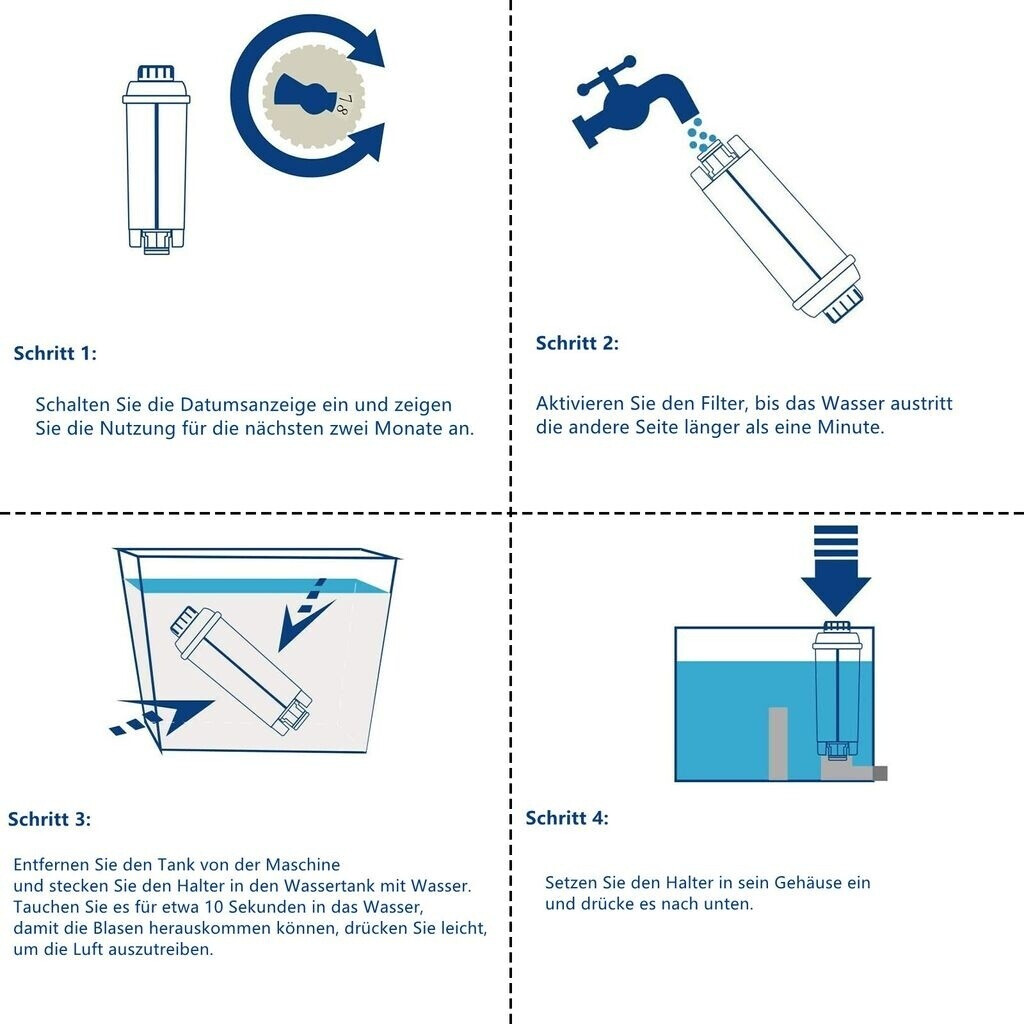 7
8

Schritt 1:

Schalten Sie die Datumsanzeige ein und zeigen Sie die Nutzung für die nächsten zwei Monate an.

Schritt 2:

Aktivieren Sie den Filter, bis das Wasser austritt die andere Seite länger als eine Minute.

Schritt 3:

Entfernen Sie den Tank von der Maschine
und stecken Sie den Halter in den Wassertank mit Wasser.
Tauchen Sie es für etwa 10 Sekunden in das Wasser,
damit die Blasen herauskommen können, drücken Sie leicht,
um die Luft auszutreiben.

Schritt 4:

Setzen Sie den Halter in sein Gehäuse ein und drücke es nach unten.