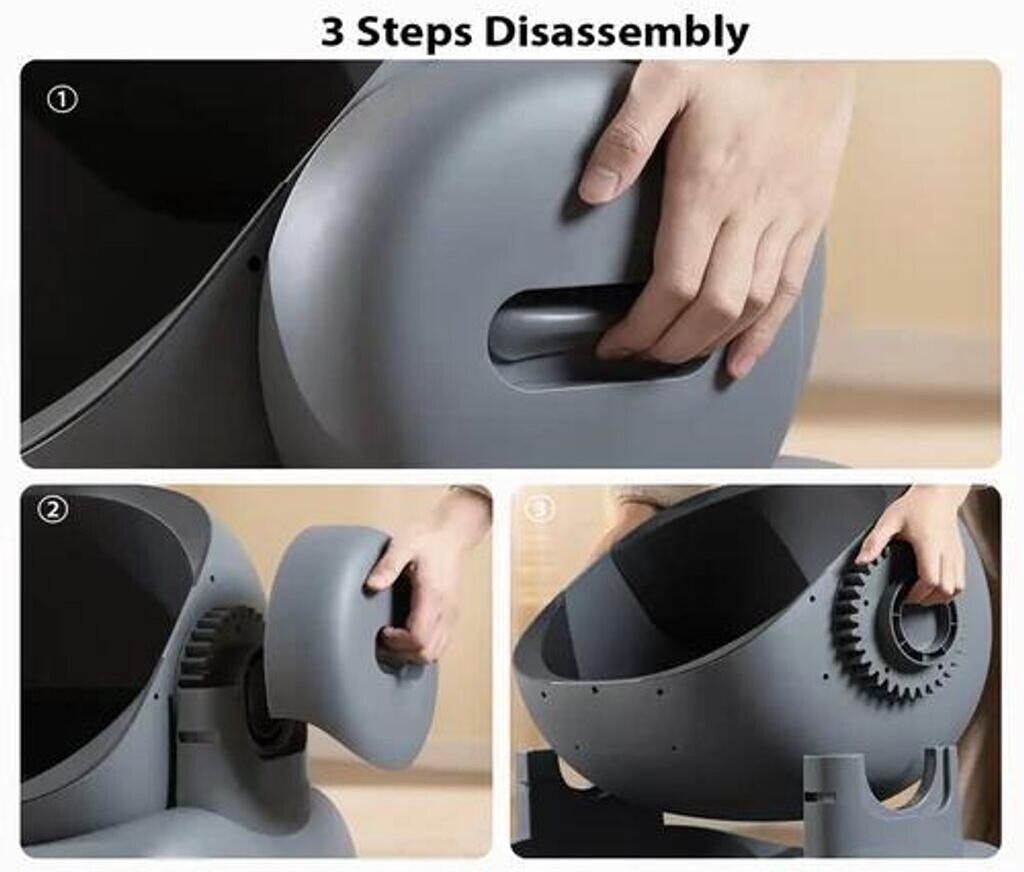 3 Steps Disassembly

①

②

③