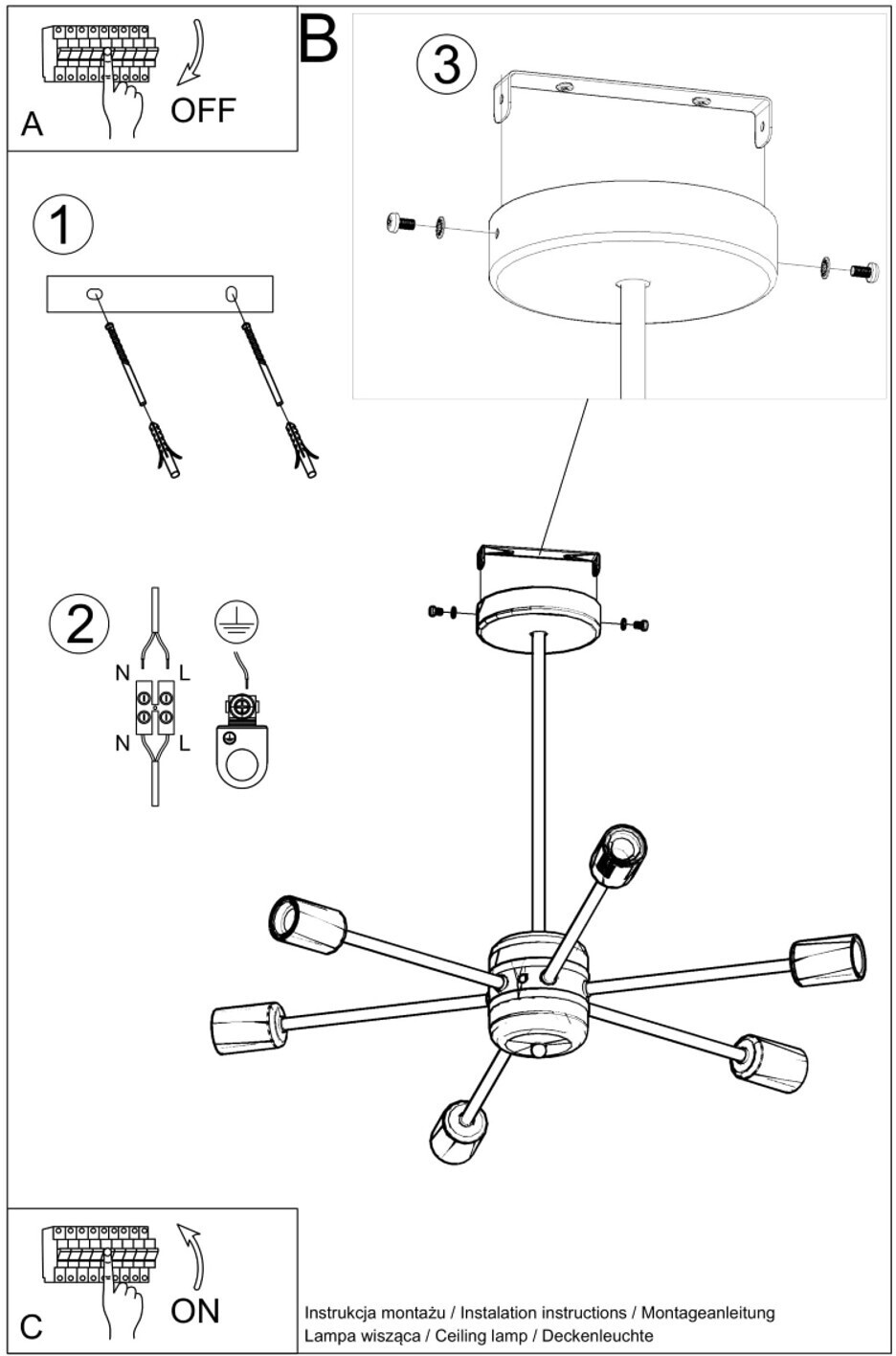 A

OFF

B

3

1

2

N

L

N

L

C

ON

Instrukcja montażu / Instalation instructions / Montageanleitung
Lampa wisząca / Ceiling lamp / Deckenleuchte