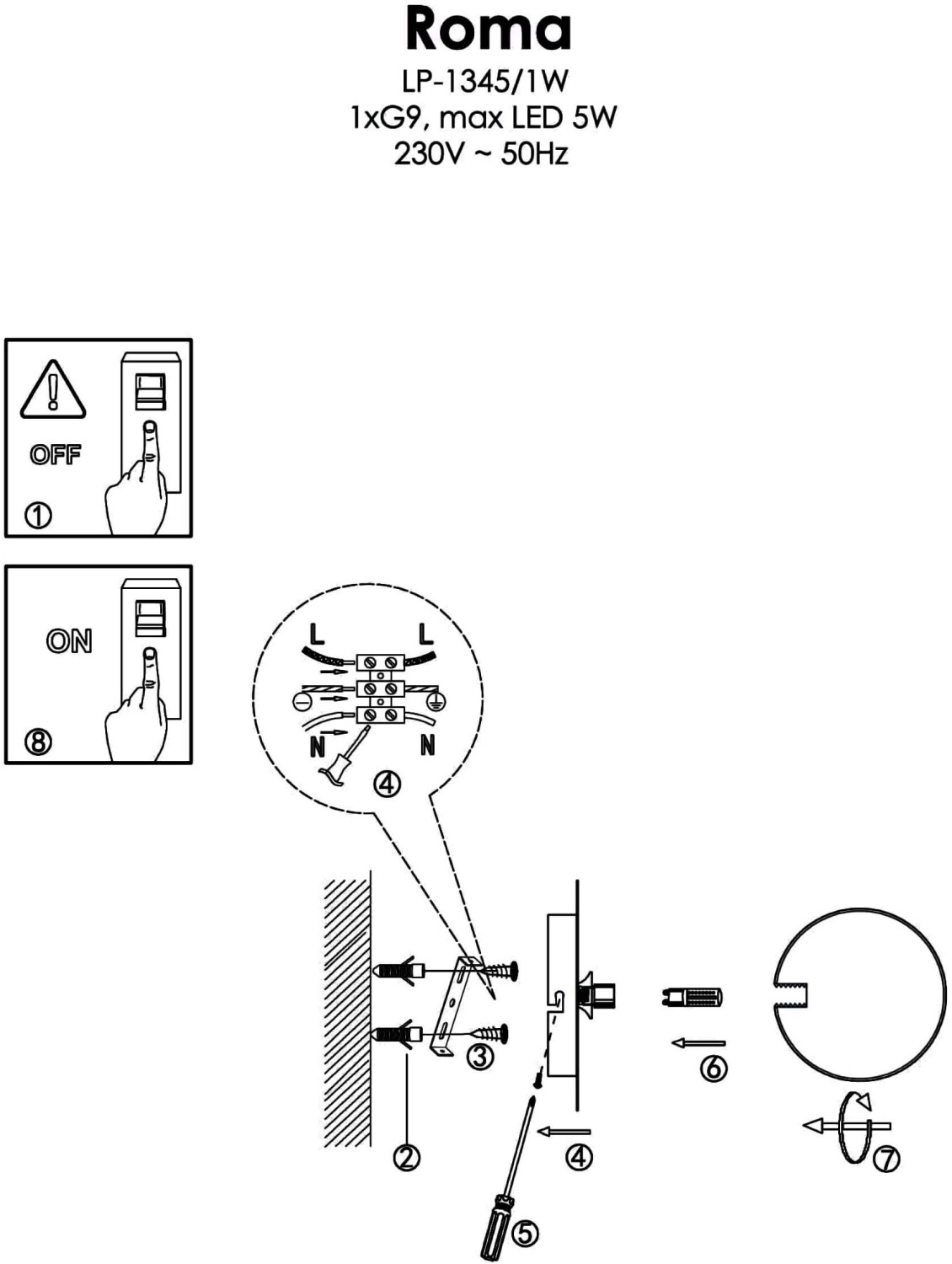 Roma
LP-1345/1W
1xG9, max LED 5W
230V ~ 50Hz

OFF
①

ON
⑧

L L
N N
④

③
②
④
⑤
⑥
⑦