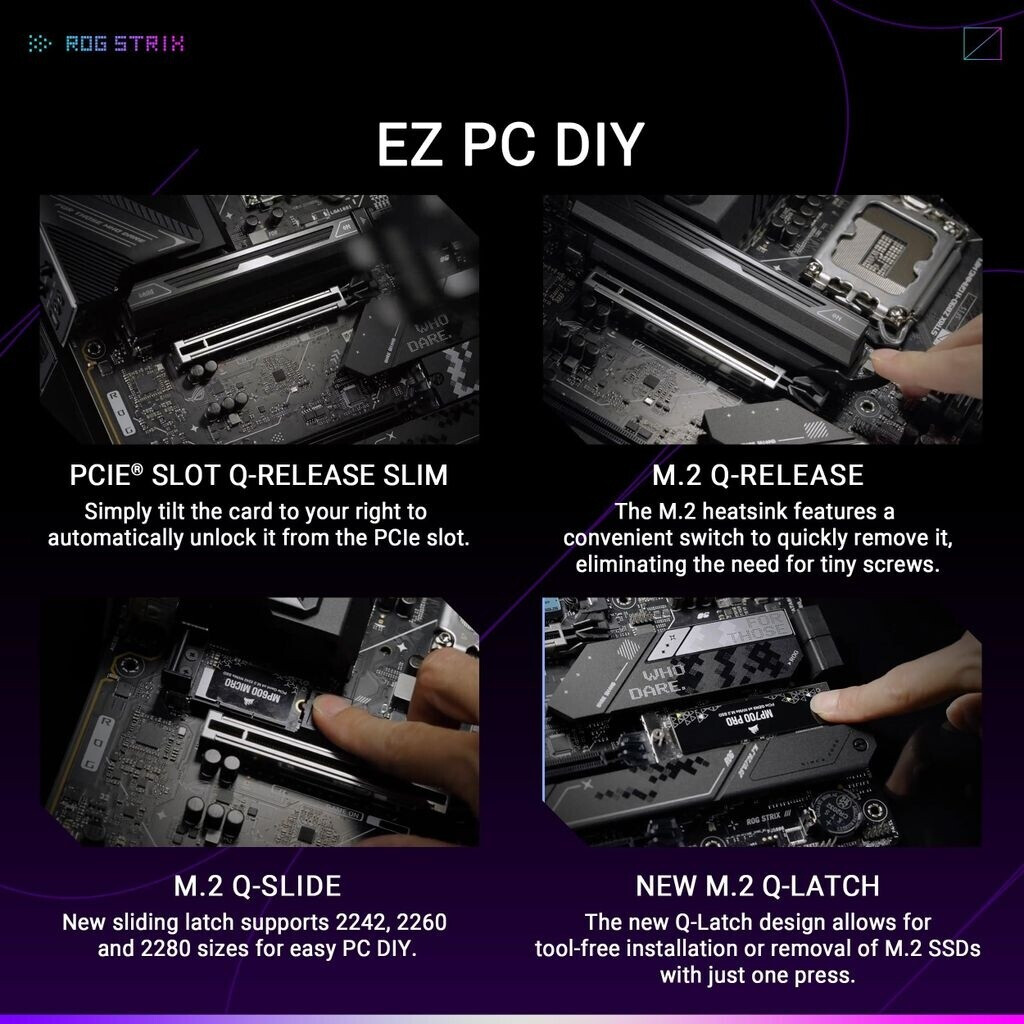 ROG STRIX

EZ PC DIY

WHO DARE.

PCIE® SLOT Q-RELEASE SLIM
Simply tilt the card to your right to automatically unlock it from the PCIe slot.

M.2 Q-RELEASE
The M.2 heatsink features a convenient switch to quickly remove it, eliminating the need for tiny screws.

MP600 MICRO

M.2 Q-SLIDE
New sliding latch supports 2242, 2260 and 2280 sizes for easy PC DIY.

FOR THOSE WHO DARE.

MP700 PRO

ROG STRIX

NEW M.2 Q-LATCH
The new Q-Latch design allows for tool-free installation or removal of M.2 SSDs with just one press.