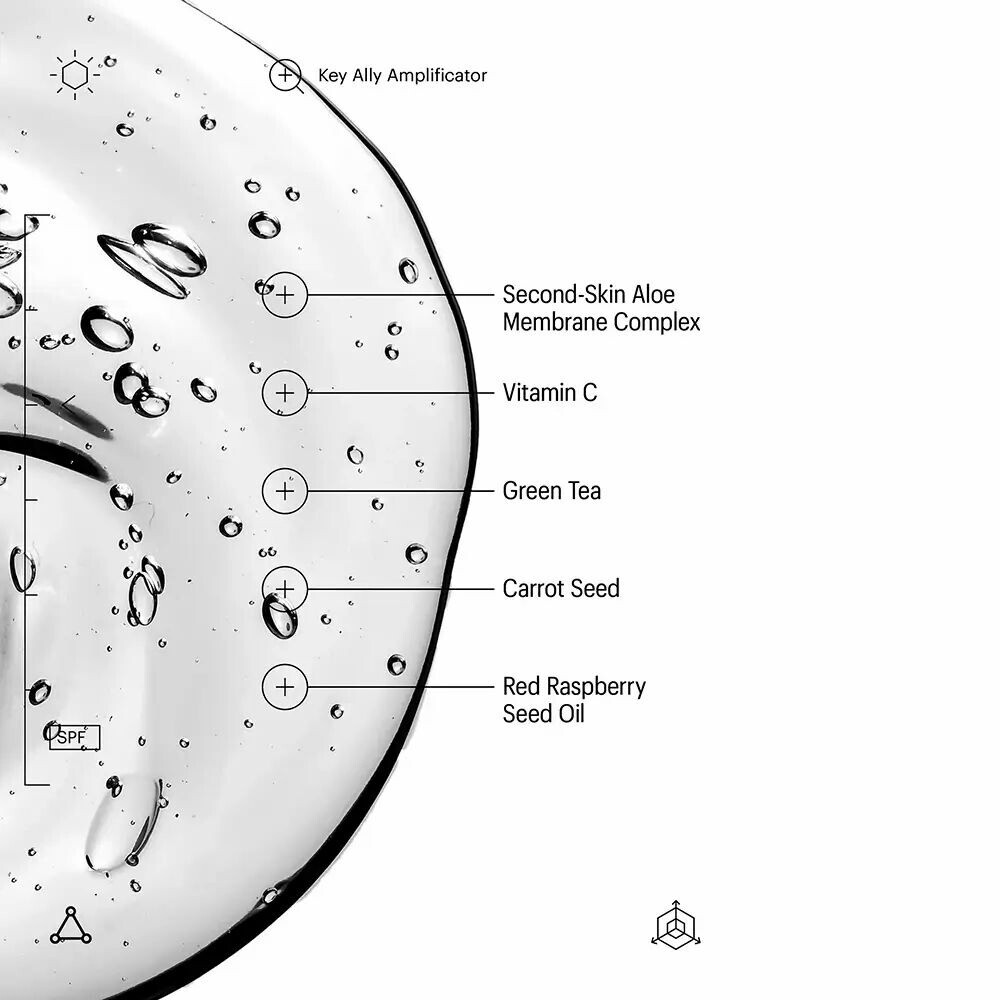 Key Ally Amplificator

Second-Skin Aloe Membrane Complex

Vitamin C

Green Tea

Carrot Seed

Red Raspberry Seed Oil

SPF