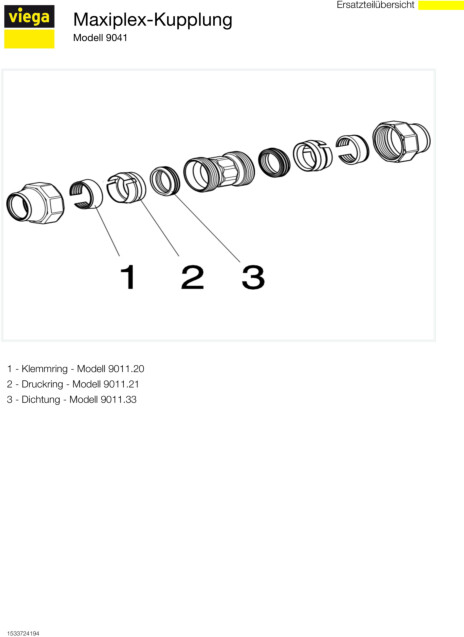 viega

Maxiplex-Kupplung

Modell 9041

Ersatzteilübersicht

1

2

3

1 - Klemmring - Modell 9011.20
2 - Druckring - Modell 9011.21
3 - Dichtung - Modell 9011.33

1533724194