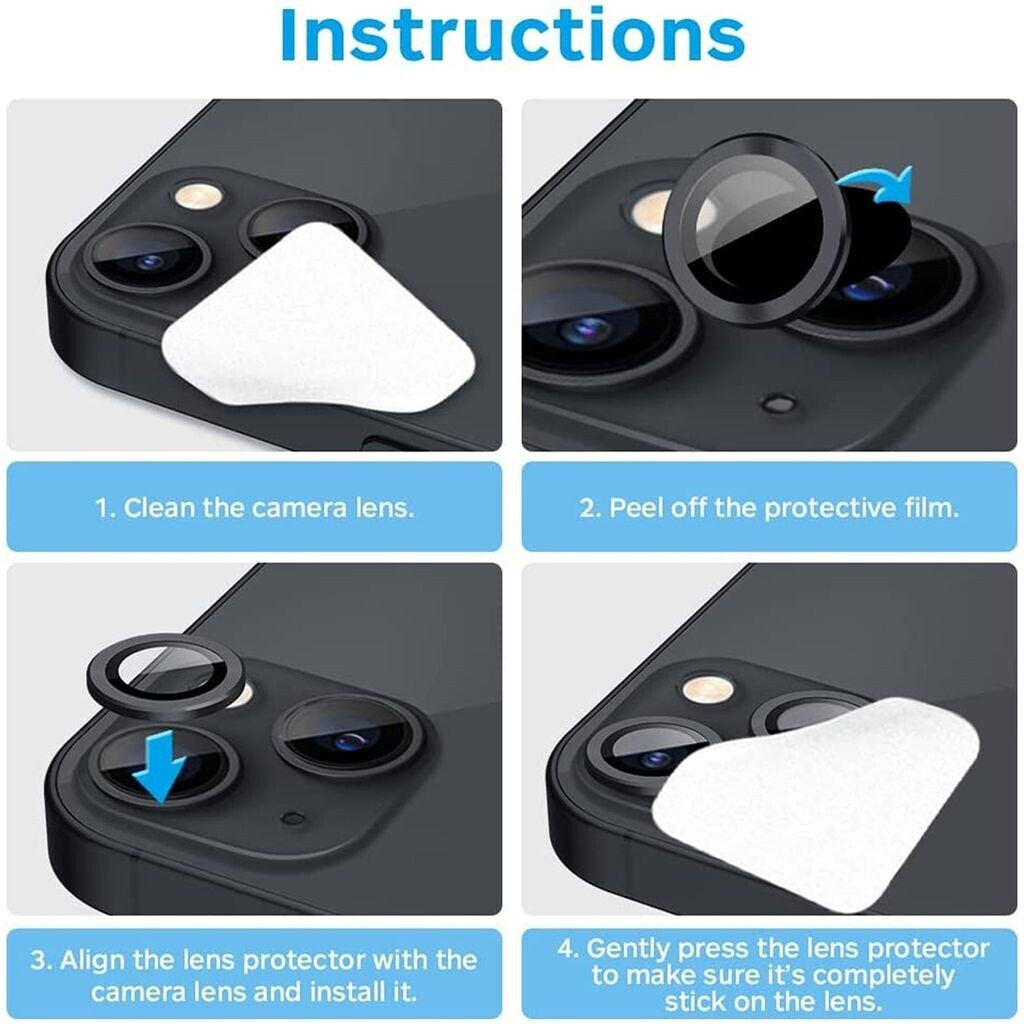 Instructions

1. Clean the camera lens.

2. Peel off the protective film.

3. Align the lens protector with the camera lens and install it.

4. Gently press the lens protector to make sure it's completely stick on the lens.