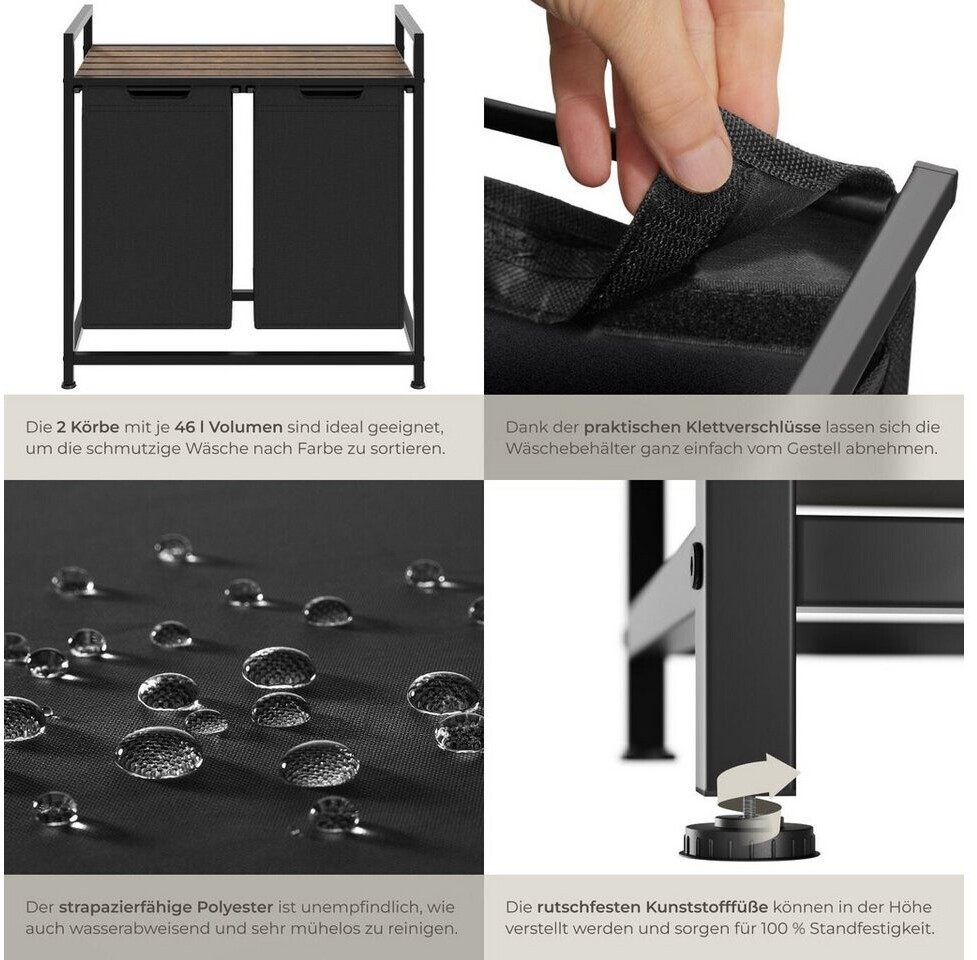 Die 2 Körbe mit je 46 l Volumen sind ideal geeignet, um die schmutzige Wäsche nach Farbe zu sortieren.

Dank der praktischen Klettverschlüsse lassen sich die Wäschebehälter ganz einfach vom Gestell abnehmen.

Der strapazierfähige Polyester ist unempfindlich, wie auch wasserabweisend und sehr mühelos zu reinigen.

Die rutschfesten Kunststofffüße können in der Höhe verstellt werden und sorgen für 100 % Standfestigkeit.