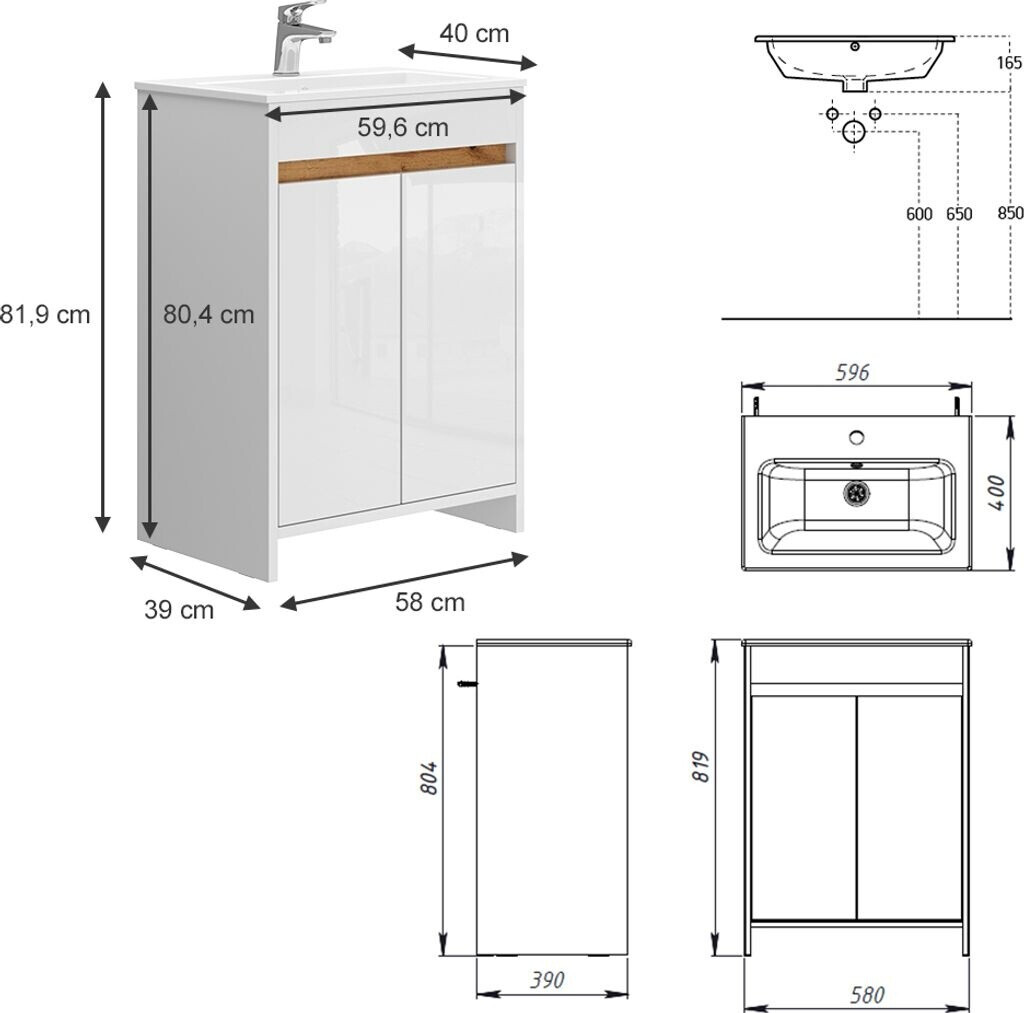 40 cm

59,6 cm

81,9 cm

80,4 cm

39 cm

58 cm

165

600 650 850

596

400

804

390

819

580