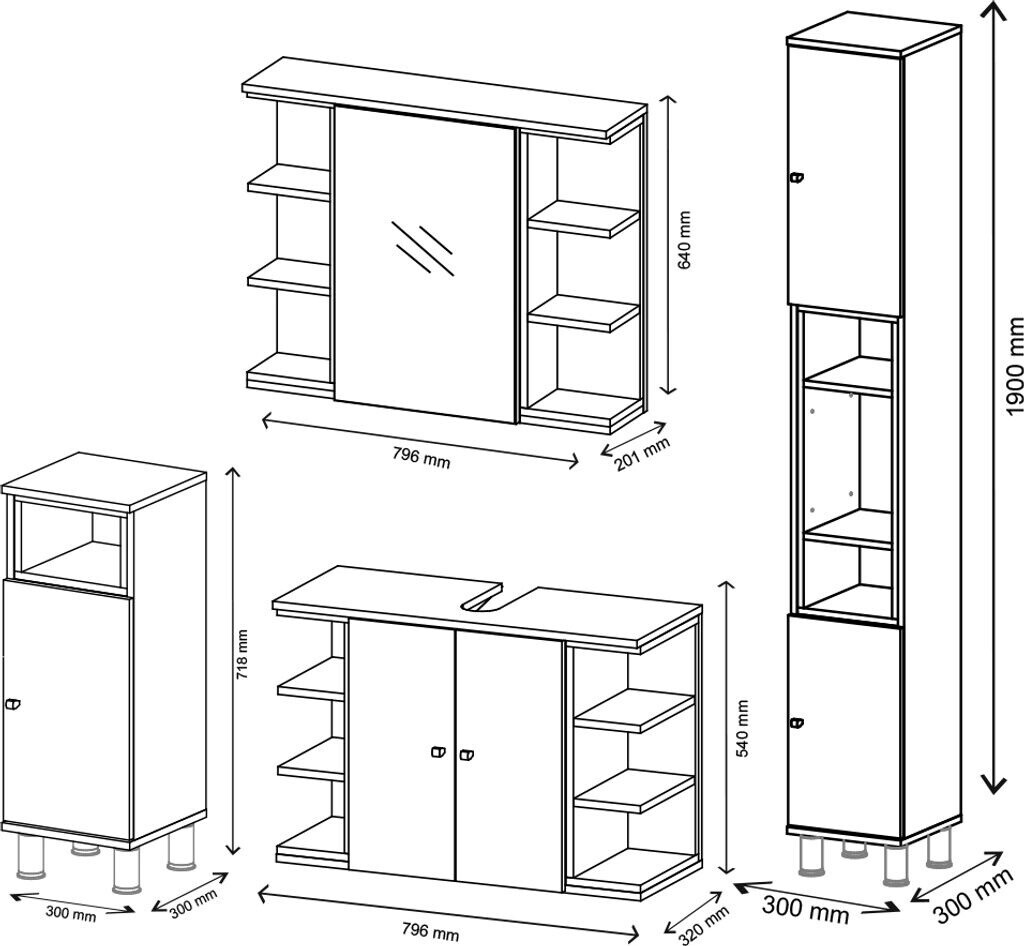 640 mm
796 mm
201 mm
1900 mm
718 mm
300 mm
300 mm
540 mm
796 mm
320 mm
300 mm
300 mm