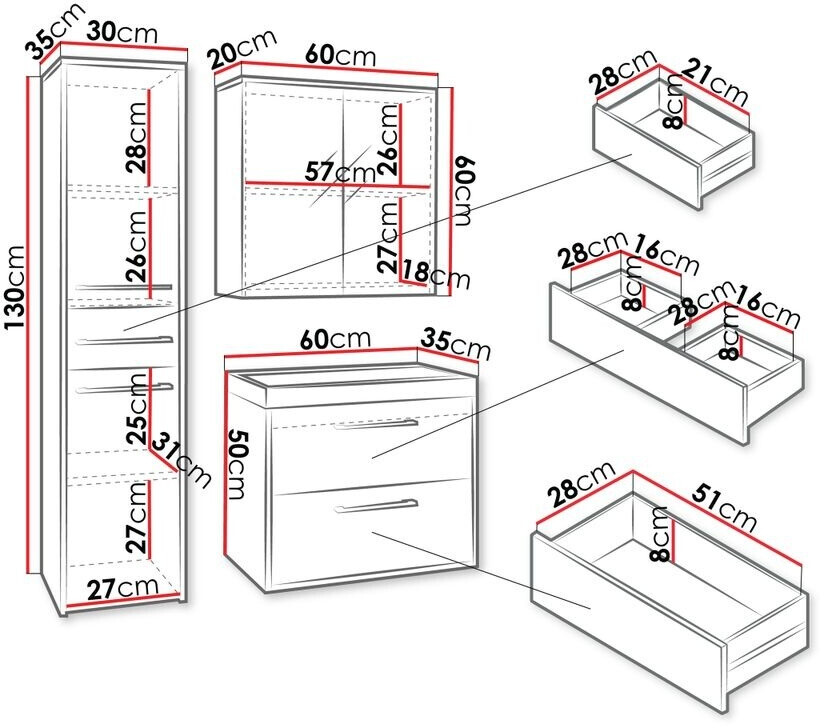 35cm 30cm
130cm
28cm
26cm
25cm
31cm
27cm
27cm

20cm 60cm
57cm
26cm
27cm
18cm
60cm

60cm 35cm
50cm

28cm 21cm
8cm

28cm 16cm
8cm
28cm 16cm
8cm

28cm 51cm
8cm