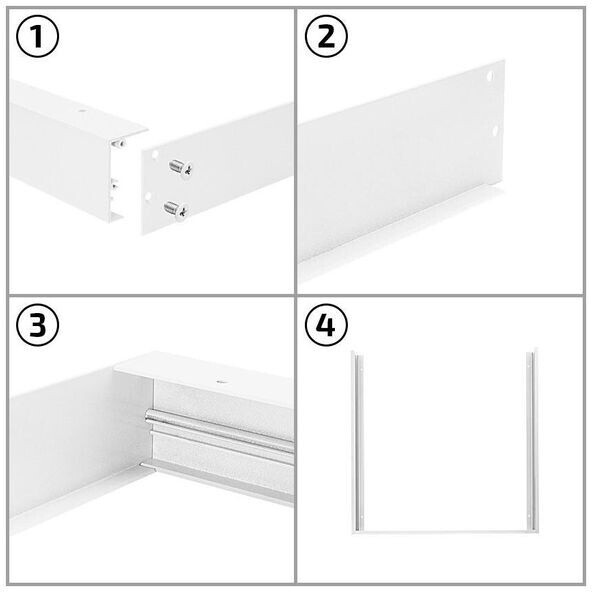 1
2
3
4